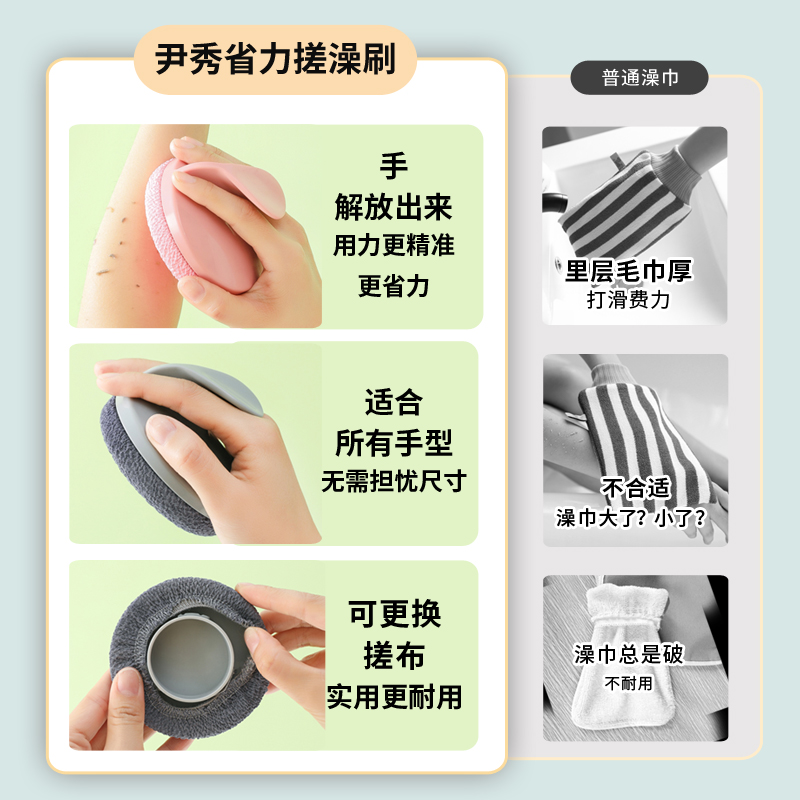 尹秀省力搓澡刷

手
解放出来
用力更精准
更省力

适合
所有手型
无需担忧尺寸

可更换
搓布
实用更耐用

普通澡巾

里层毛巾厚
打滑费力

不合适
澡巾大了？小了？

澡巾总是破
不耐用