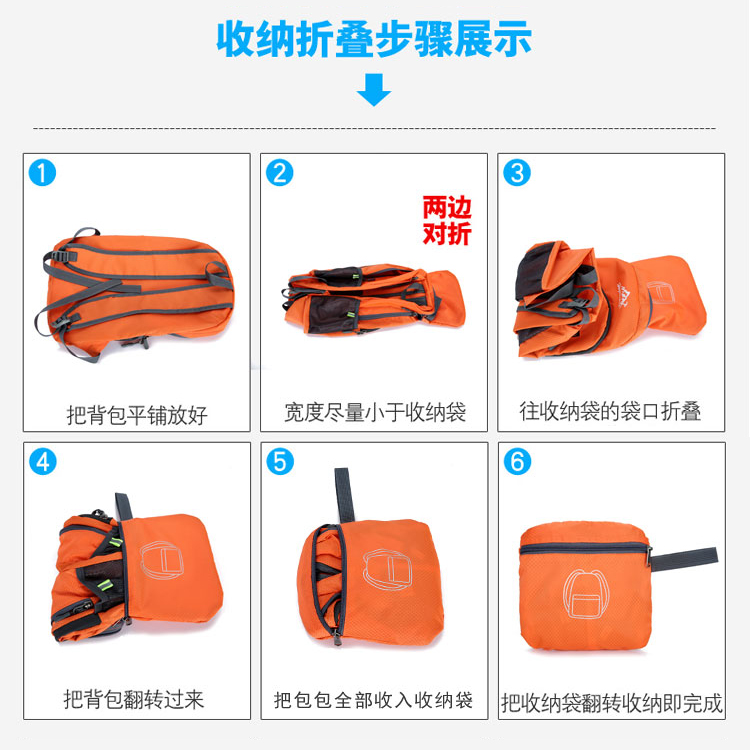 收纳折叠步骤展示

1
把背包平铺放好

2
两边对折
宽度尽量小于收纳袋

3
往收纳袋的袋口折叠

4
把背包翻转过来

5
把包包全部收入收纳袋

6
把收纳袋翻转收纳即完成