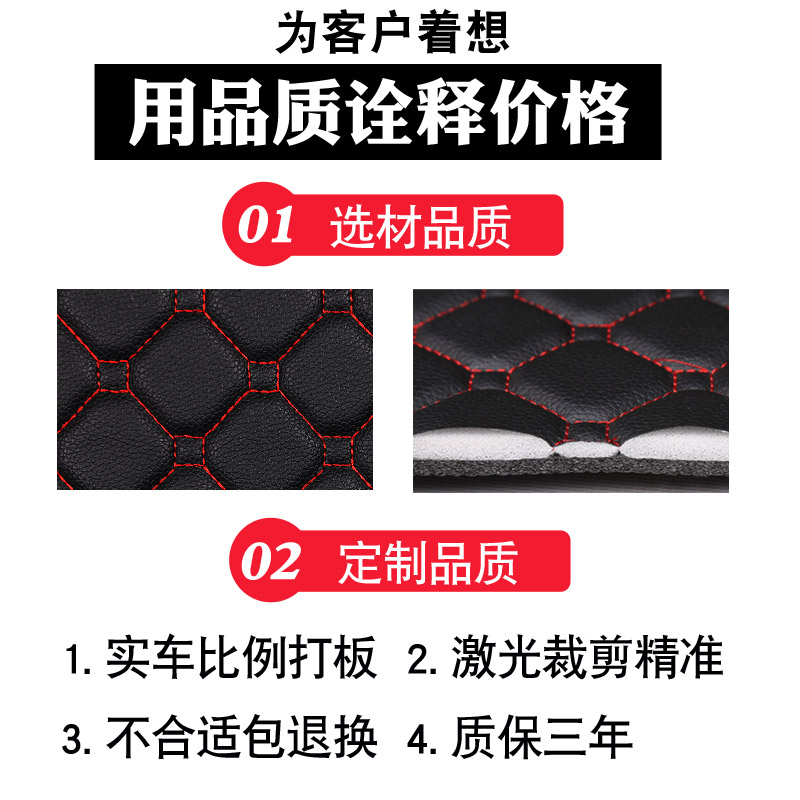 为客户着想

用品质诠释价格

01 选材品质

02 定制品质

1. 实车比例打板 2. 激光裁剪精准

3. 不合适包退换 4. 质保三年