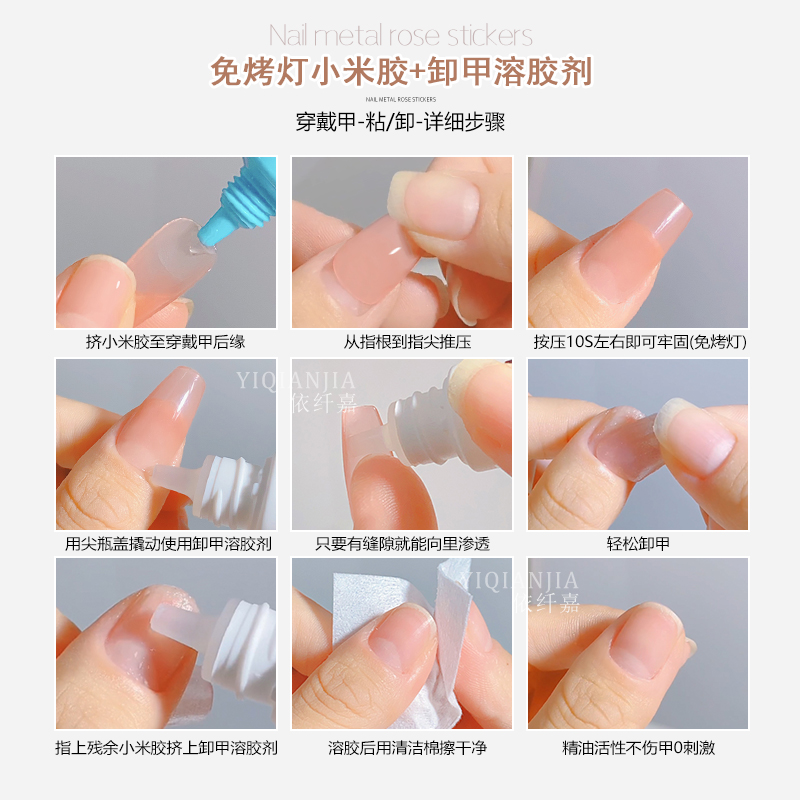 Nail metal rose stickers
免烤灯小米胶+卸甲溶胶剂
NAIL METAL ROSE STICKERS
穿戴甲-粘/卸-详细步骤

挤小米胶至穿戴甲后缘

从指根到指尖推压

按压10S左右即可牢固(免烤灯)

YIQIANJIA
依纤嘉

用尖瓶盖撬动使用卸甲溶胶剂

只要有缝隙就能向里渗透

轻松卸甲

YIQIANJIA
依纤嘉

指上残余小米胶挤上卸甲溶胶剂

溶胶后用清洁棉擦干净

精油活性不伤甲0刺激