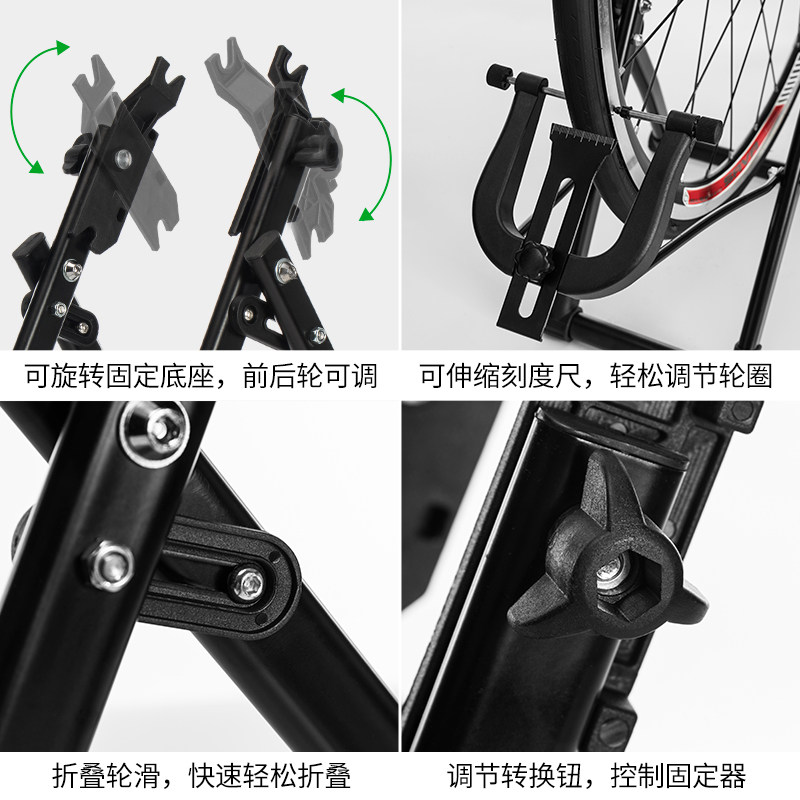 可旋转固定底座，前后轮可调

可伸缩刻度尺，轻松调节轮圈

折叠轮滑，快速轻松折叠

调节转换钮，控制固定器