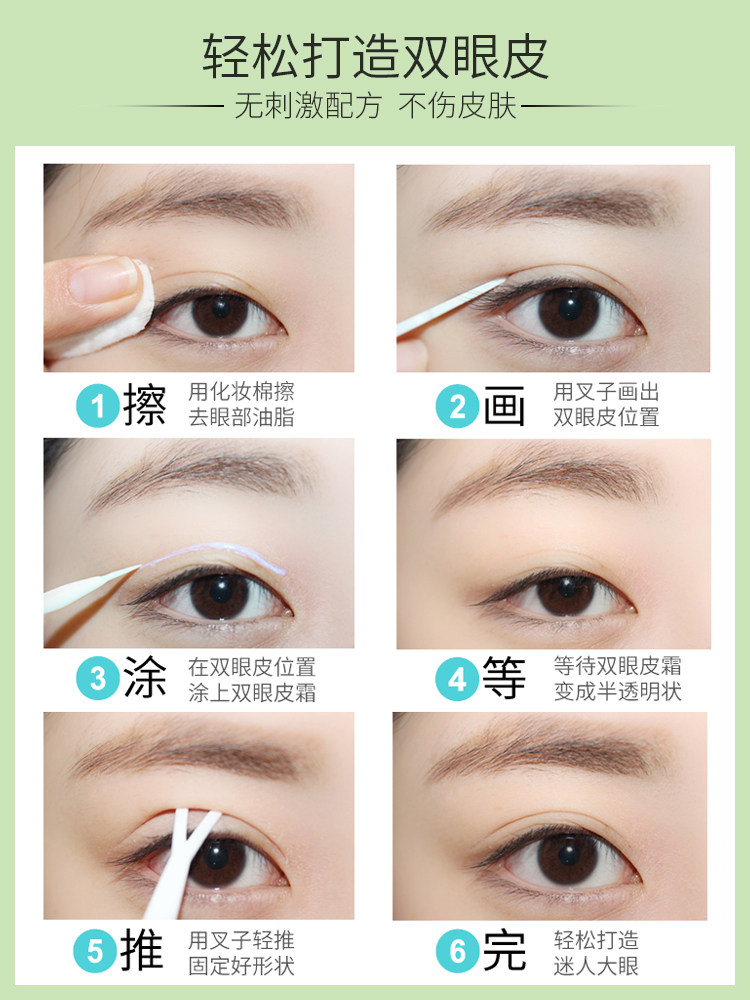 轻松打造双眼皮

无刺激配方 不伤皮肤

1 擦 用化妆棉擦去眼部油脂

2 画 用叉子画出双眼皮位置

3 涂 在双眼皮位置涂上双眼皮霜

4 等 等待双眼皮霜变成半透明状

5 推 用叉子轻推固定好形状

6 完 轻松打造迷人大眼