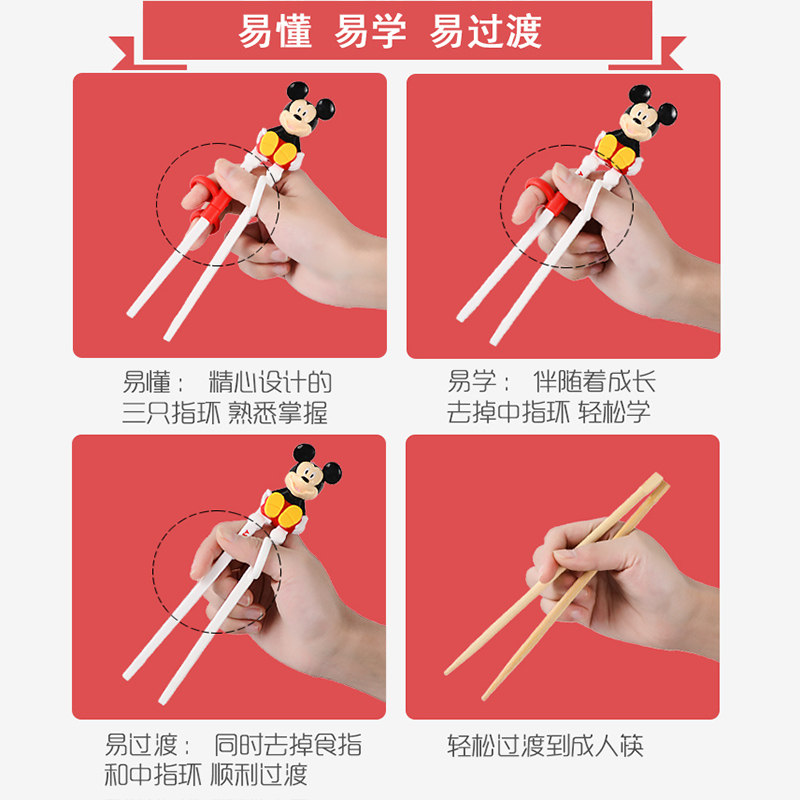 易懂 易学 易过渡

易懂： 精心设计的
三只指环 熟悉掌握

易学： 伴随着成长
去掉中指环 轻松学

易过渡： 同时去掉食指
和中指环 顺利过渡

轻松过渡到成人筷