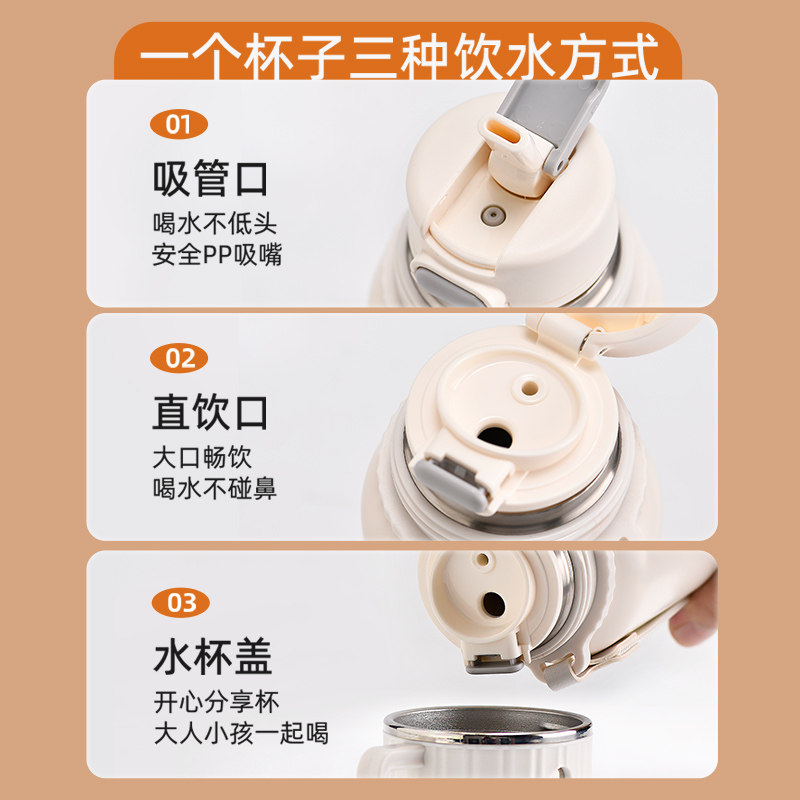 一个杯子三种饮水方式

01
吸管口
喝水不低头
安全PP吸嘴

02
直饮口
大口畅饮
喝水不碰鼻

03
水杯盖
开心分享杯
大人小孩一起喝