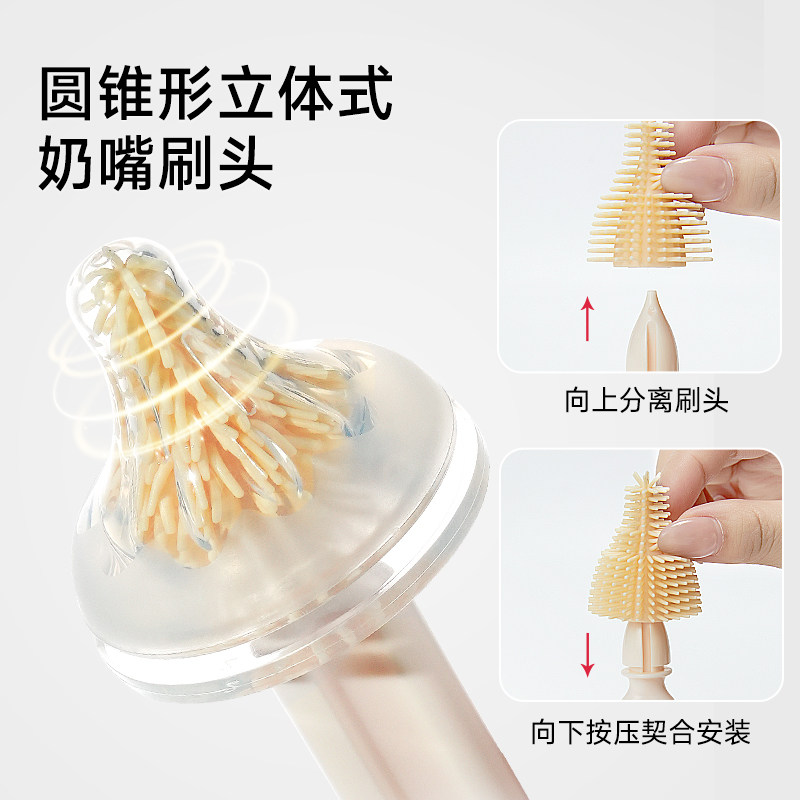 圆锥形立体式
奶嘴刷头

向上分离刷头

向下按压契合安装