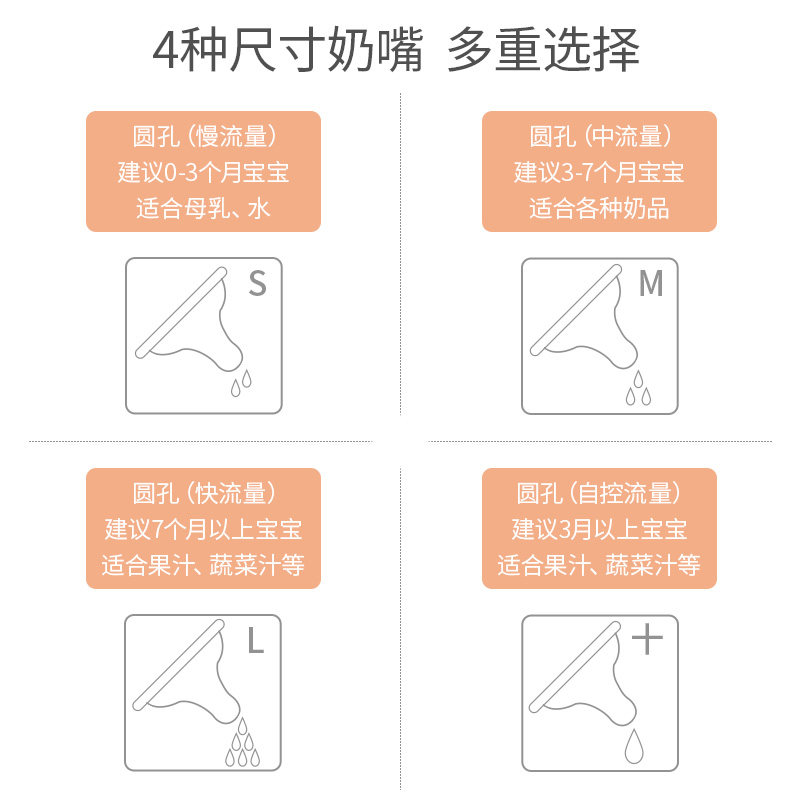 4种尺寸奶嘴 多重选择

圆孔（慢流量）
建议0-3个月宝宝
适合母乳、水

S

圆孔（中流量）
建议3-7个月宝宝
适合各种奶品

M

圆孔（快流量）
建议7个月以上宝宝
适合果汁、蔬菜汁等

L

圆孔（自控流量）
建议3月以上宝宝
适合果汁、蔬菜汁等

+