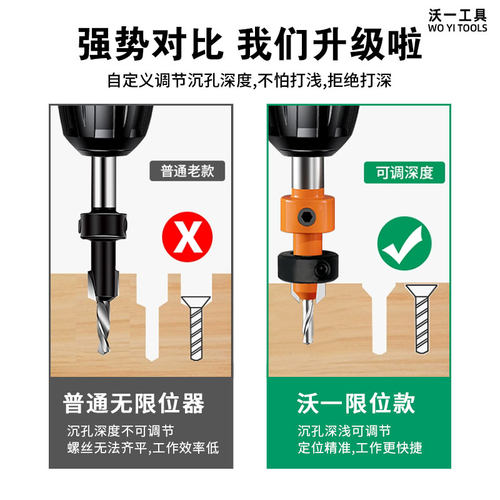 沃一工具
WO YI TOOLS

强势对比 我们升级啦

自定义调节沉孔深度,不怕打浅,拒绝打深

普通老款

X

普通无限位器

沉孔深度不可调节
螺丝无法齐平,工作效率低

可调深度

沃一限位款

沉孔深浅可调节
定位精准,工作更快捷