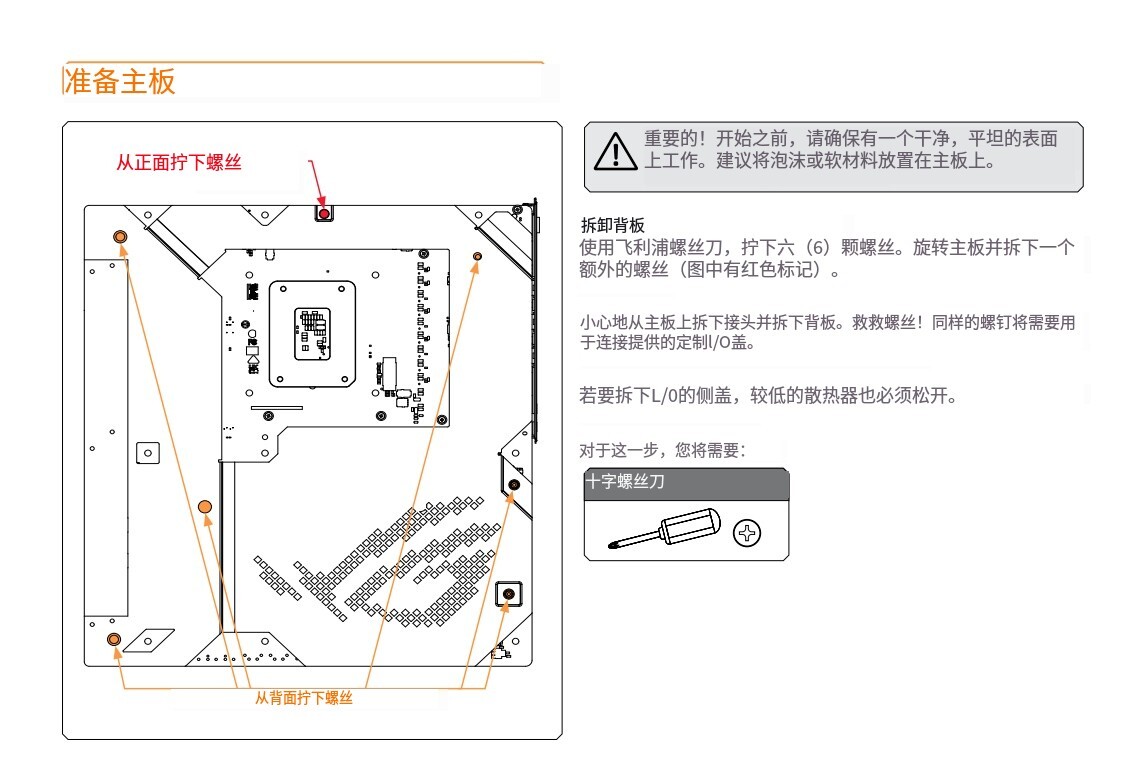 准备主板

从正面拧下螺丝

从背面拧下螺丝

重要的！开始之前，请确保有一个干净，平坦的表面上工作。建议将泡沫或软材料放置在主板上。

拆卸背板
使用飞利浦螺丝刀，拧下六（6）颗螺丝。旋转主板并拆下一个额外的螺丝（图中有红色标记）。

小心地从主板上拆下接头并拆下背板。救救螺丝！同样的螺钉将需要用于连接提供的定制I/O盖。

若要拆下L/0的侧盖，较低的散热器也必须松开。

对于这一步，您将需要：

十字螺丝刀