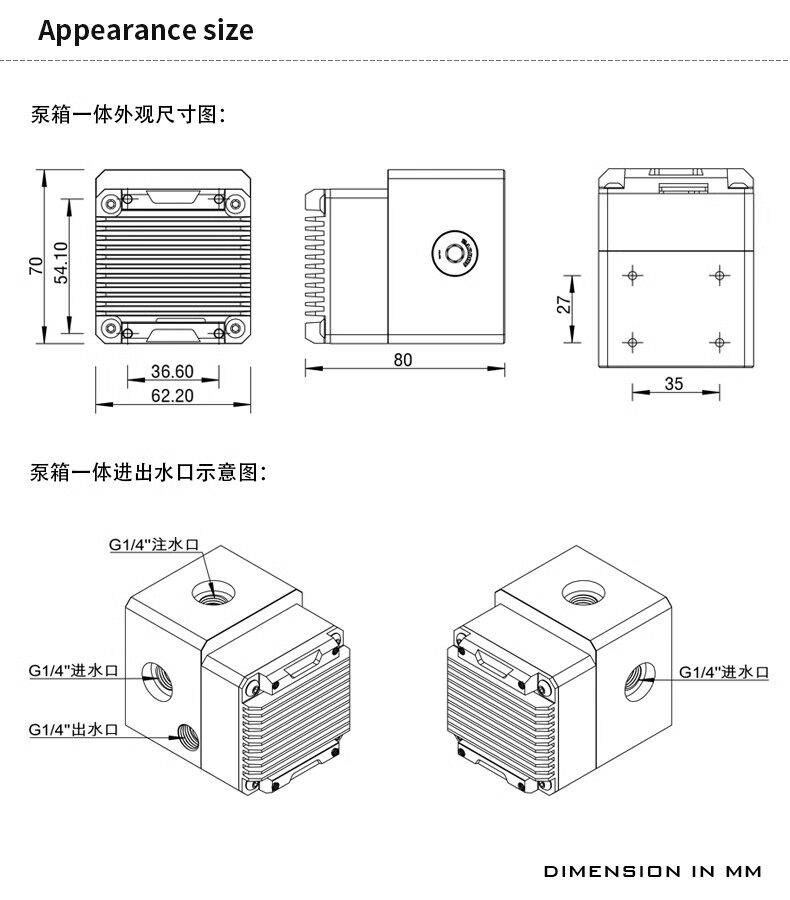 Appearance size

泵箱一体外观尺寸图:

70

54.10

36.60

62.20

80

27

35

泵箱一体进出水口示意图:

G1/4"注水口

G1/4"进水口

G1/4"出水口

G1/4"进水口

DIMENSION IN MM