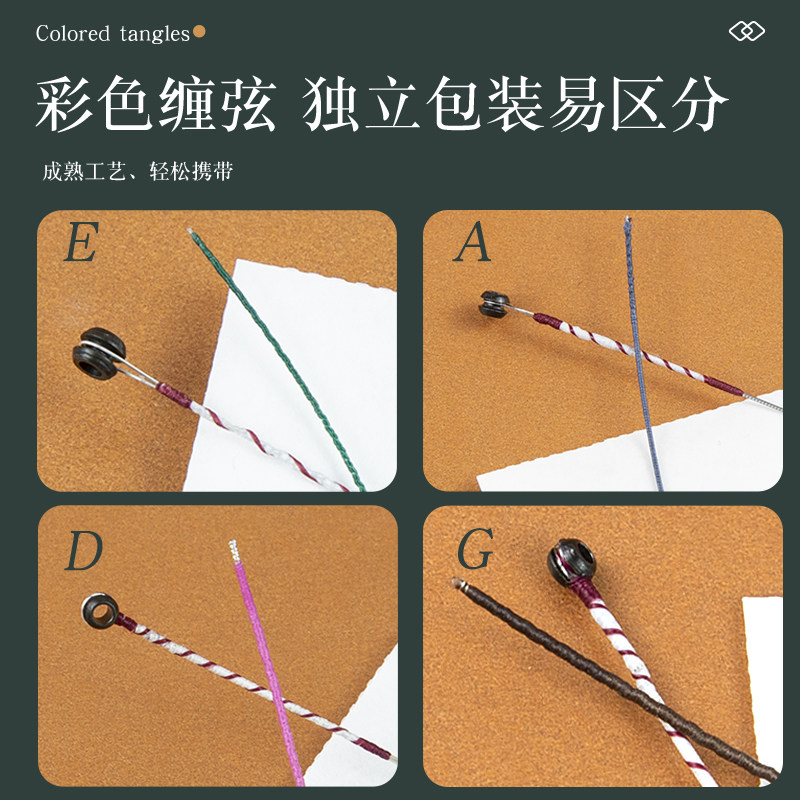 Colored tangles

彩色缠弦 独立包装易区分

成熟工艺、轻松携带

E

A

D

G