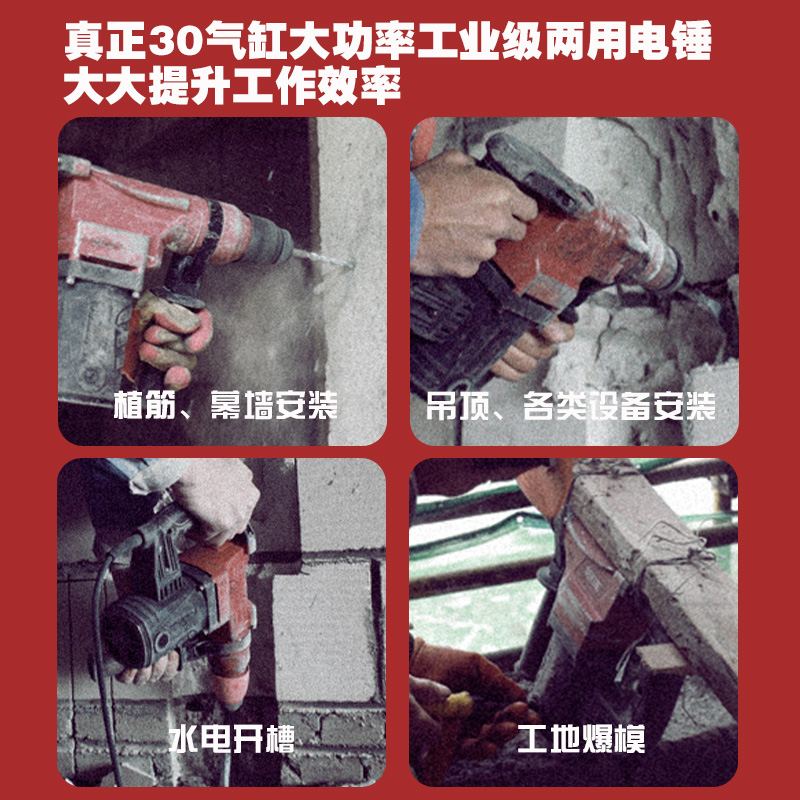 真正30气缸大功率工业级两用电锤
大大提升工作效率

植筋、幕墙安装

吊顶、各类设备安装

水电开槽

工地爆模