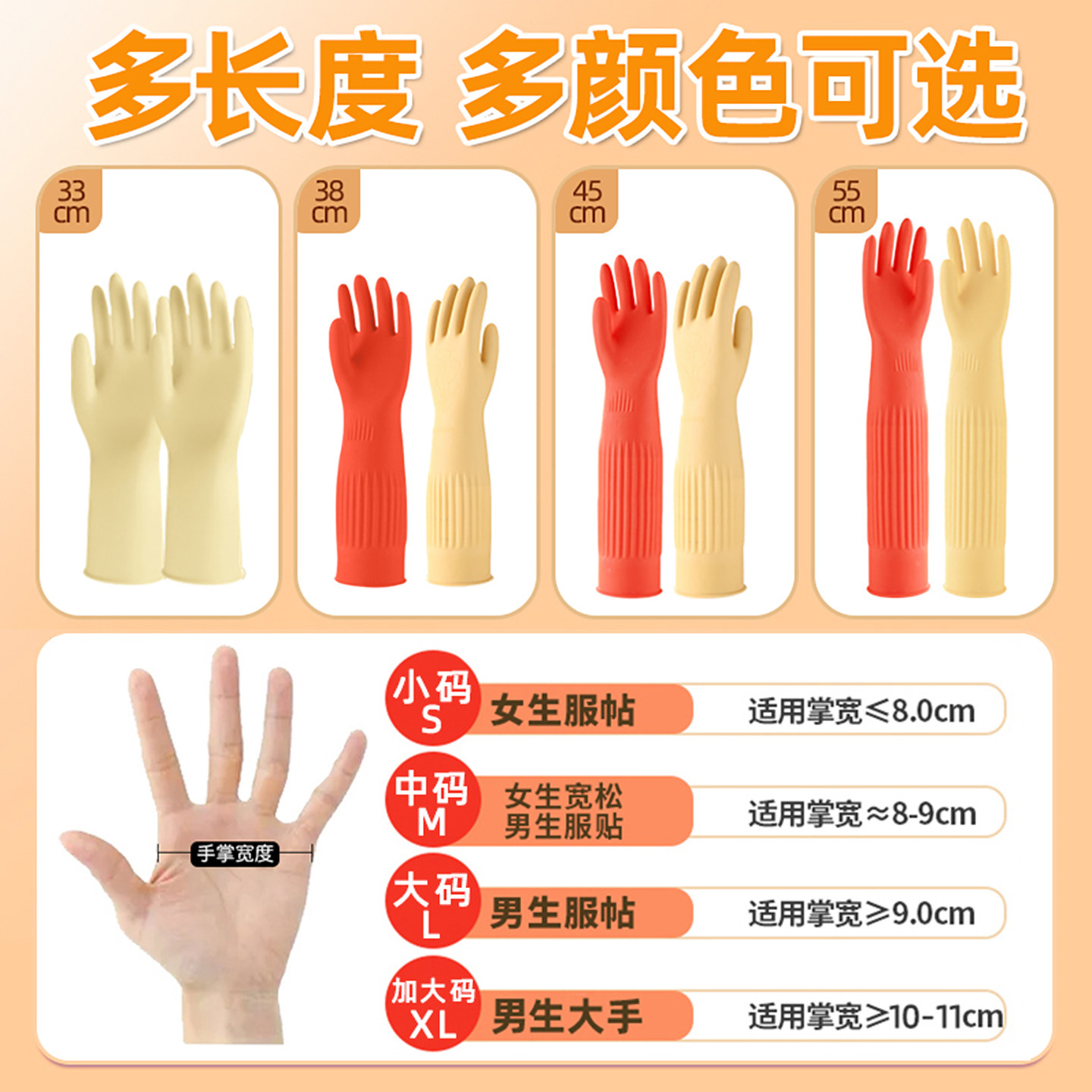 多长度 多颜色可选

33 cm

38 cm

45 cm

55 cm

手掌宽度

小码 S 女生服帖 适用掌宽≤8.0cm

中码 M 女生宽松 男生服贴 适用掌宽≈8-9cm

大码 L 男生服帖 适用掌宽≥9.0cm

加大码 XL 男生大手 适用掌宽≥10-11cm