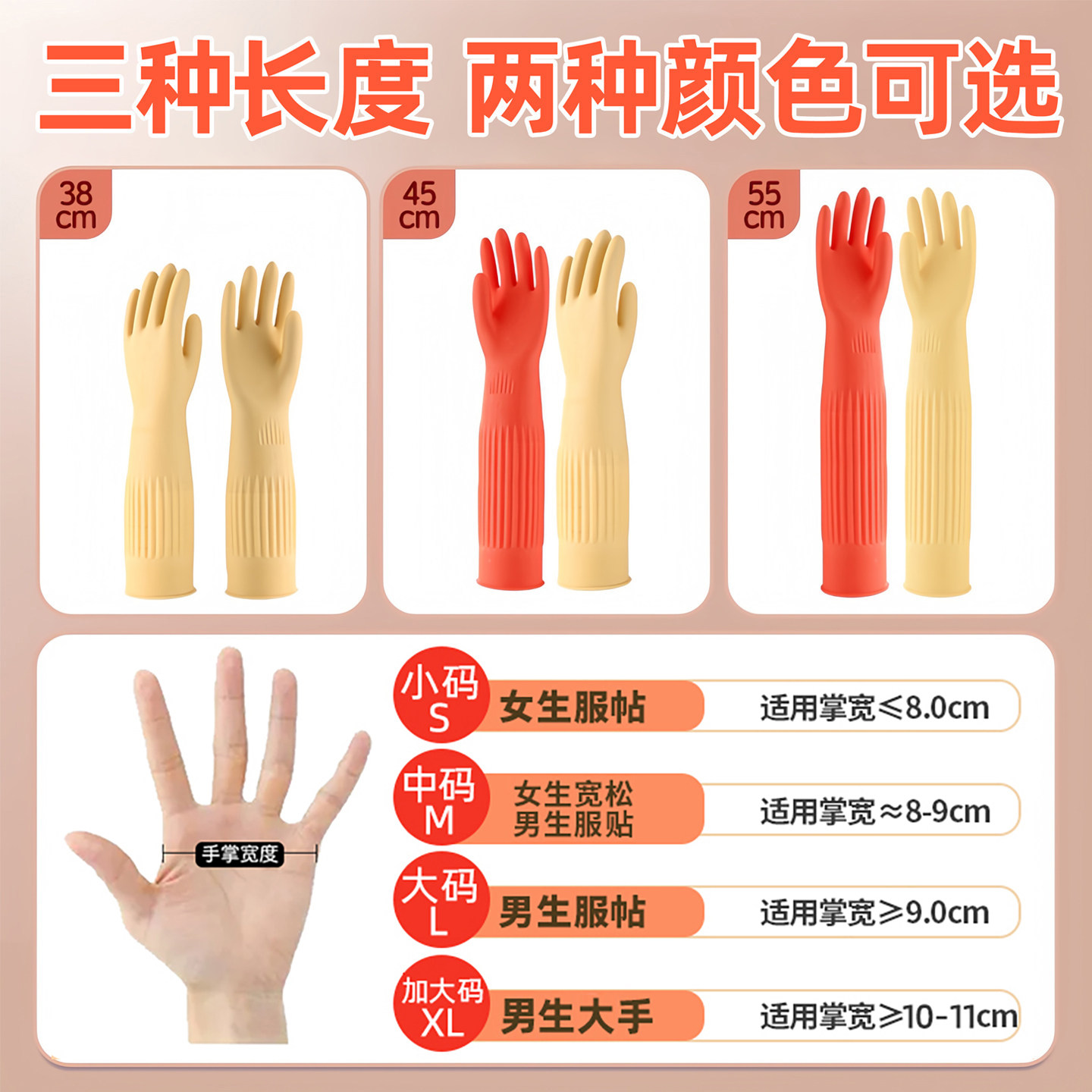 三种长度 两种颜色可选

38 cm

45 cm

55 cm

手掌宽度

小码 S 女生服帖 适用掌宽≤8.0cm

中码 M 女生宽松 男生服贴 适用掌宽≈8-9cm

大码 L 男生服帖 适用掌宽≥9.0cm

加大码 XL 男生大手 适用掌宽≥10-11cm