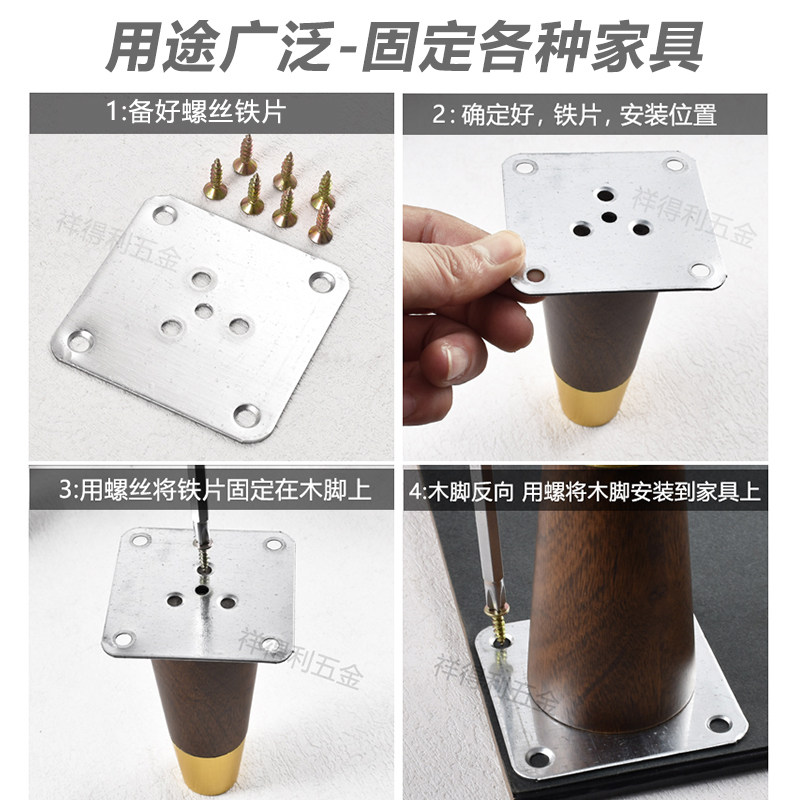 用途广泛-固定各种家具

1:备好螺丝铁片

祥得利五金

2: 确定好，铁片，安装位置

祥得利五金

3:用螺丝将铁片固定在木脚上

祥得利五金

4:木脚反向 用螺将木脚安装到家具上

祥得利五金