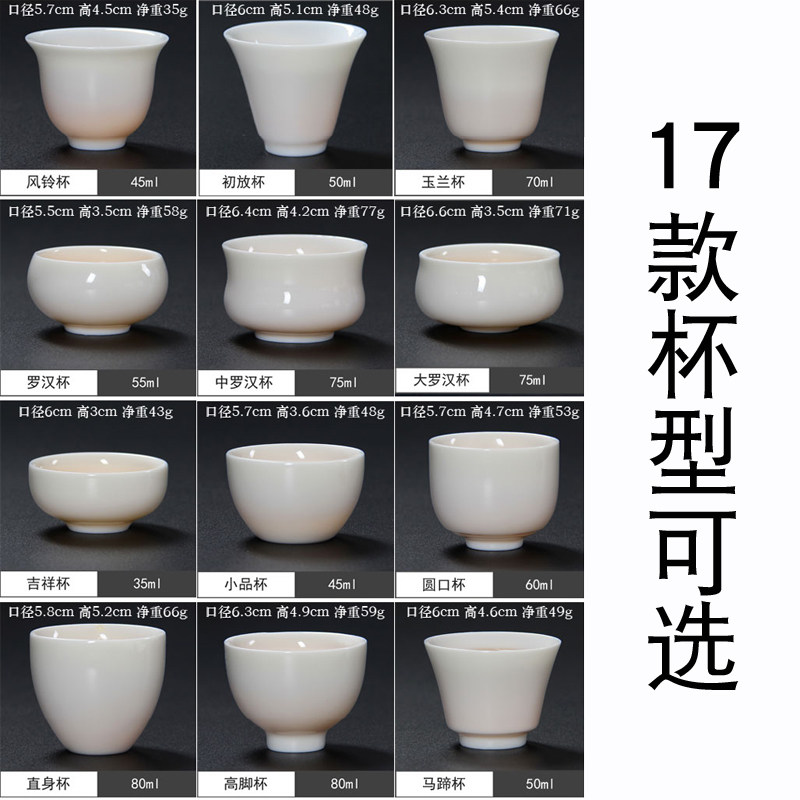 口径5.7cm 高4.5cm 净重35g
风铃杯 45ml

口径6cm 高5.1cm 净重48g
初放杯 50ml

口径6.3cm 高5.4cm 净重66g
玉兰杯 70ml

口径5.5cm 高3.5cm 净重58g
罗汉杯 55ml

口径6.4cm 高4.2cm 净重77g
中罗汉杯 75ml

口径6.6cm 高3.5cm 净重71g
大罗汉杯 75ml

口径6cm 高3cm 净重43g
吉祥杯 35ml

口径5.7cm 高3.6cm 净重48g
小品杯 45ml

口径5.7cm 高4.7cm 净重53g
圆口杯 60ml

口径5.8cm 高5.2cm 净重66g
直身杯 80ml

口径6.3cm 高4.9cm 净重59g
高脚杯 80ml

口径6cm 高4.6cm 净重49g
马蹄杯 50ml

17款杯型可选