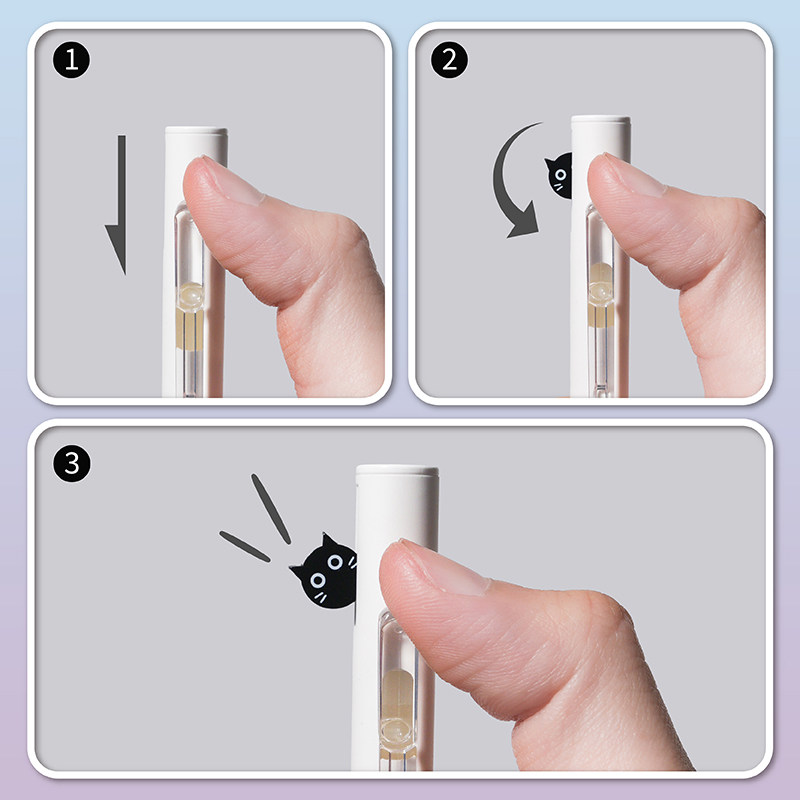 1

2

3