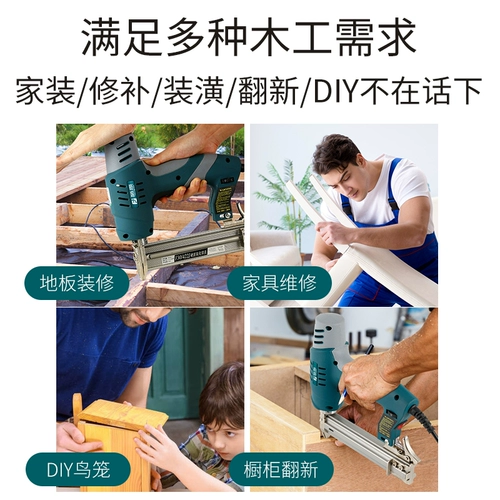 满足多种木工需求

家装/修补/装潢/翻新/DIY不在话下

地板装修

家具维修

DIY鸟笼

橱柜翻新