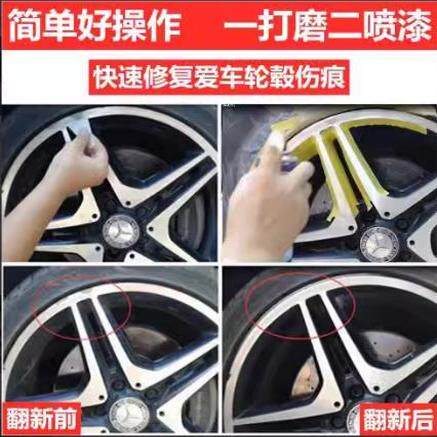 简单好操作　一打磨二喷漆

快速修复爱车轮毂伤痕

翻新前

翻新后