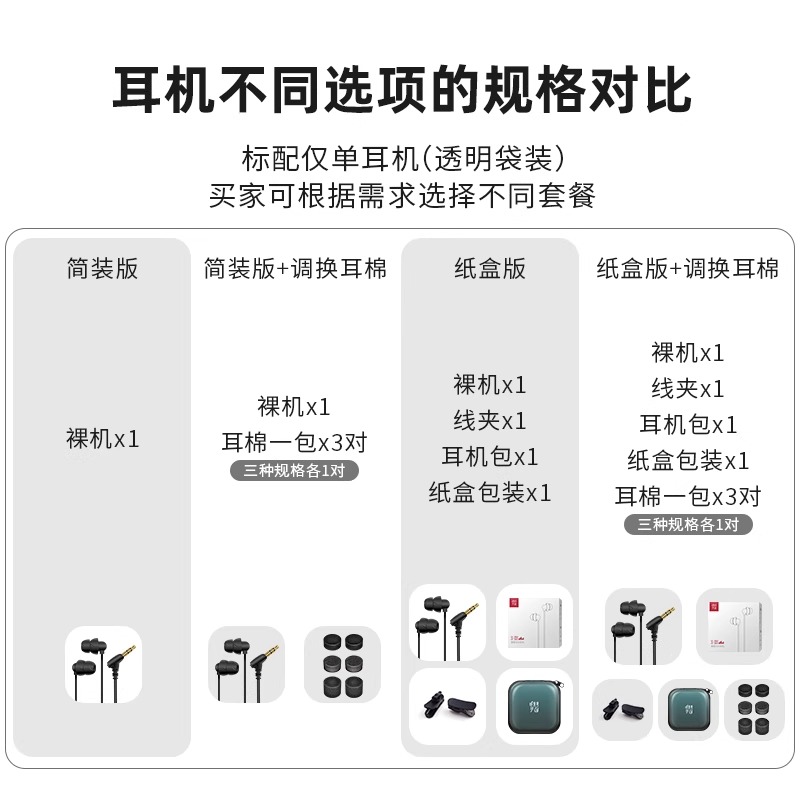 耳机不同选项的规格对比

标配仅单耳机(透明袋装)
买家可根据需求选择不同套餐

简装版

裸机x1

简装版+调换耳棉

裸机x1
耳棉一包x3对
三种规格各1对

纸盒版

裸机x1
线夹x1
耳机包x1
纸盒包装x1

纸盒版+调换耳棉

裸机x1
线夹x1
耳机包x1
纸盒包装x1
耳棉一包x3对
三种规格各1对