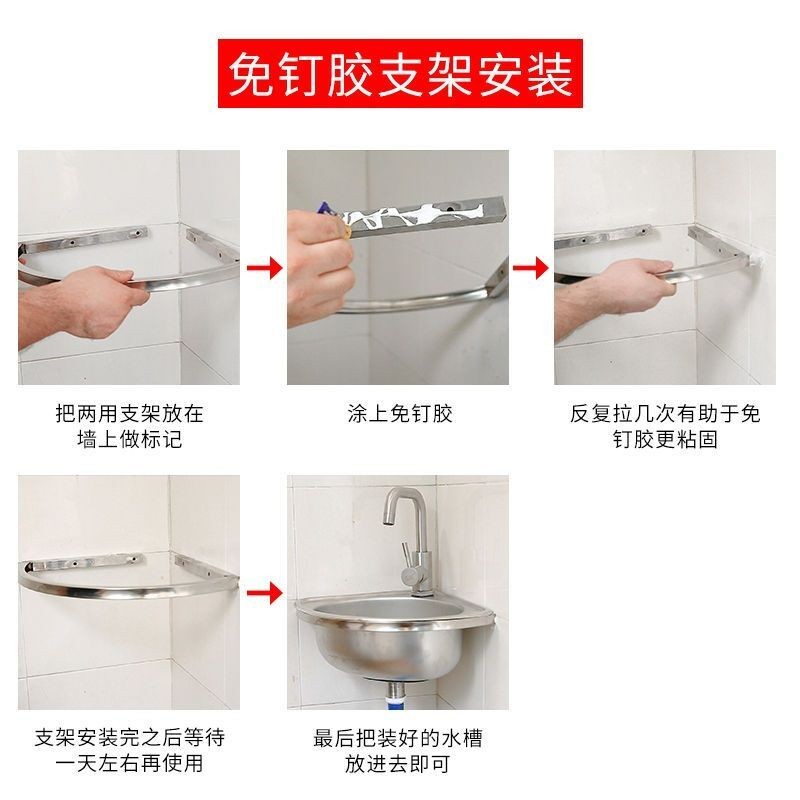 免钉胶支架安装

把两用支架放在墙上做标记

涂上免钉胶

反复拉几次有助于免钉胶更粘固

支架安装完之后等待一天左右再使用

最后把装好的水槽放进去即可