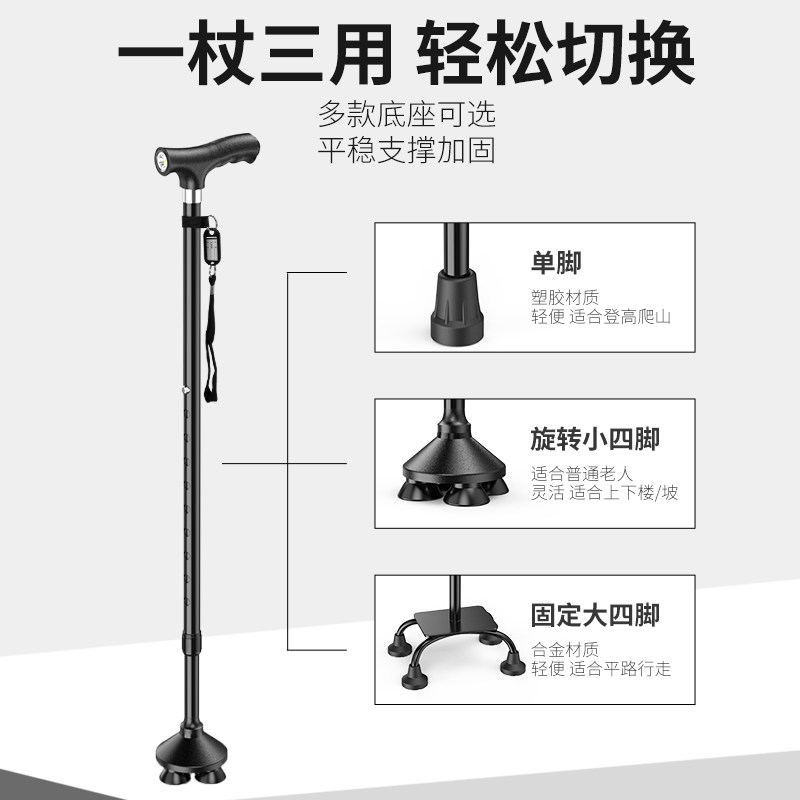 一杖三用 轻松切换

多款底座可选
平稳支撑加固

单脚

塑胶材质
轻便 适合登高爬山

旋转小四脚

适合普通老人
灵活 适合上下楼/坡

固定大四脚

合金材质
轻便 适合平路行走