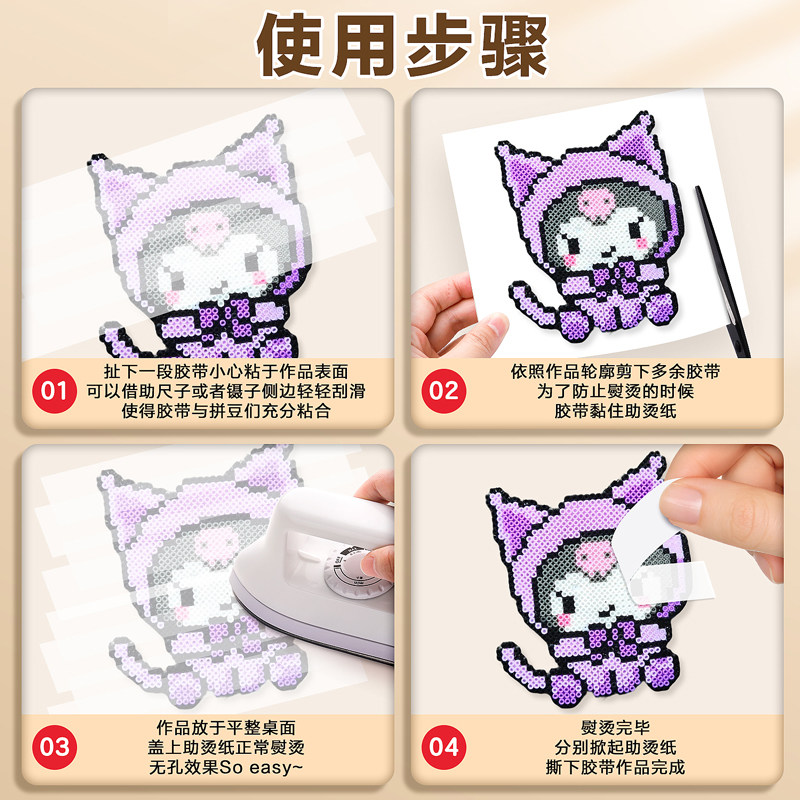 使用步骤

01
扯下一段胶带小心粘于作品表面
可以借助尺子或者镊子侧边轻轻刮滑
使得胶带与拼豆们充分粘合

02
依照作品轮廓剪下多余胶带
为了防止熨烫的时候
胶带黏住助烫纸

03
作品放于平整桌面
盖上助烫纸正常熨烫
无孔效果So easy~

04
熨烫完毕
分别掀起助烫纸
撕下胶带作品完成