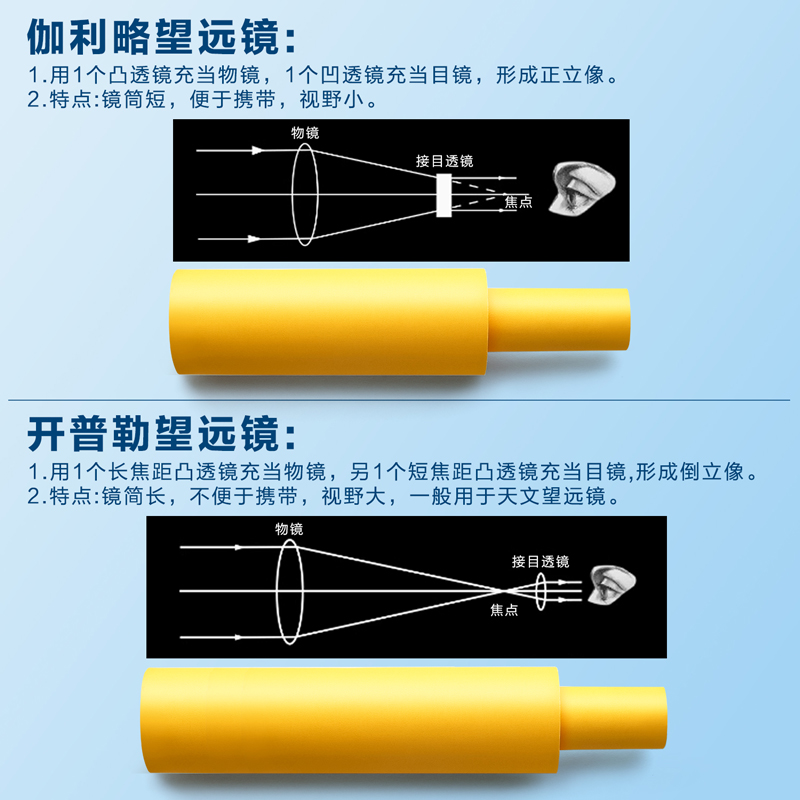 伽利略望远镜:
1.用1个凸透镜充当物镜，1个凹透镜充当目镜，形成正立像。
2.特点:镜筒短，便于携带，视野小。

物镜
接目透镜
焦点

开普勒望远镜:
1.用1个长焦距凸透镜充当物镜，另1个短焦距凸透镜充当目镜,形成倒立像。
2.特点:镜筒长，不便于携带，视野大，一般用于天文望远镜。

物镜
接目透镜
焦点