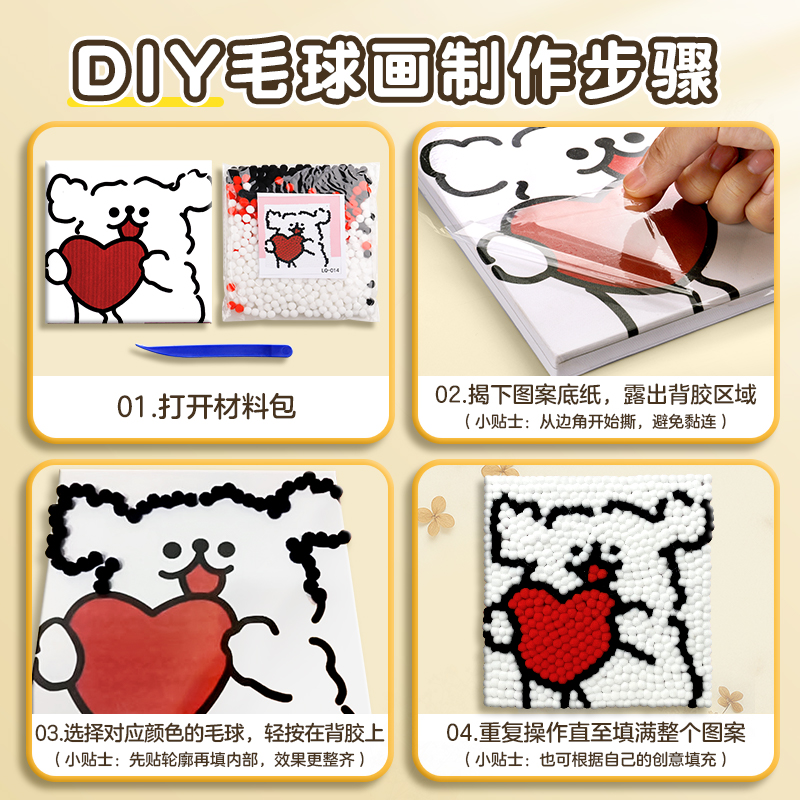 DIY毛球画制作步骤

LQ-014

01.打开材料包

02.揭下图案底纸，露出背胶区域
（小贴士：从边角开始撕，避免黏连）

03.选择对应颜色的毛球，轻按在背胶上
（小贴士：先贴轮廓再填内部，效果更整齐）

04.重复操作直至填满整个图案
（小贴士：也可根据自己的创意填充）