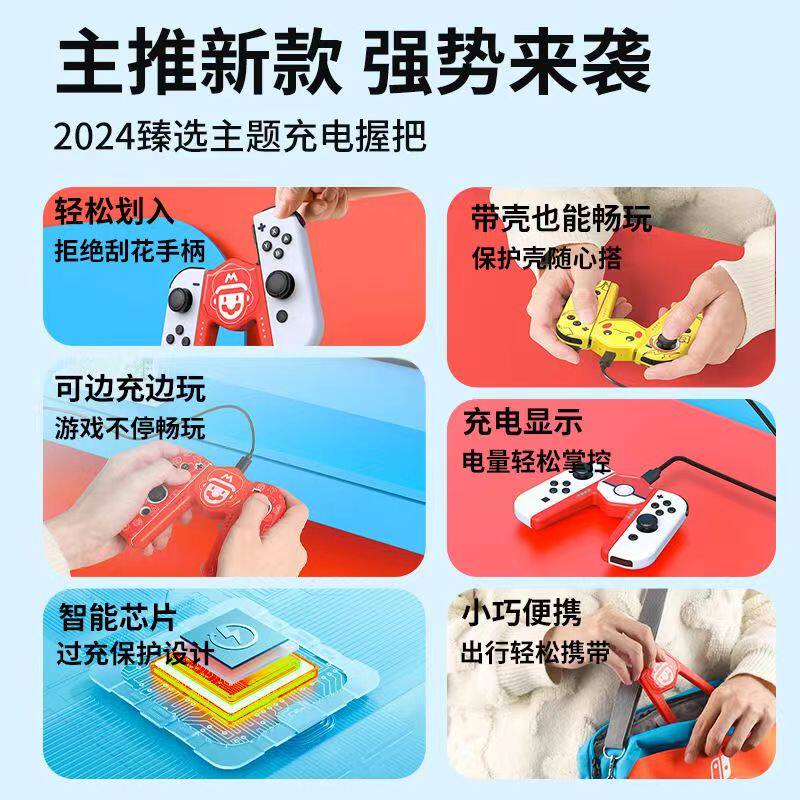 主推新款 强势来袭
2024臻选主题充电握把

轻松划入
拒绝刮花手柄

带壳也能畅玩
保护壳随心搭

可边充边玩
游戏不停畅玩

充电显示
电量轻松掌控

智能芯片
过充保护设计

小巧便携
出行轻松携带