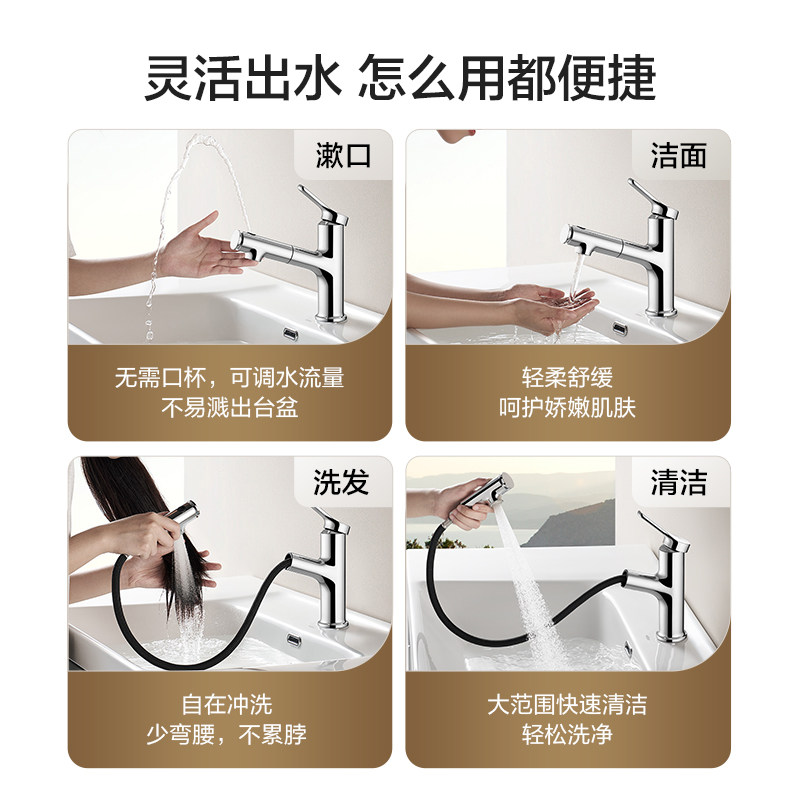 灵活出水 怎么用都便捷

漱口

无需口杯，可调水流量
不易溅出台盆

洁面

轻柔舒缓
呵护娇嫩肌肤

洗发

自在冲洗
少弯腰，不累脖

清洁

大范围快速清洁
轻松洗净