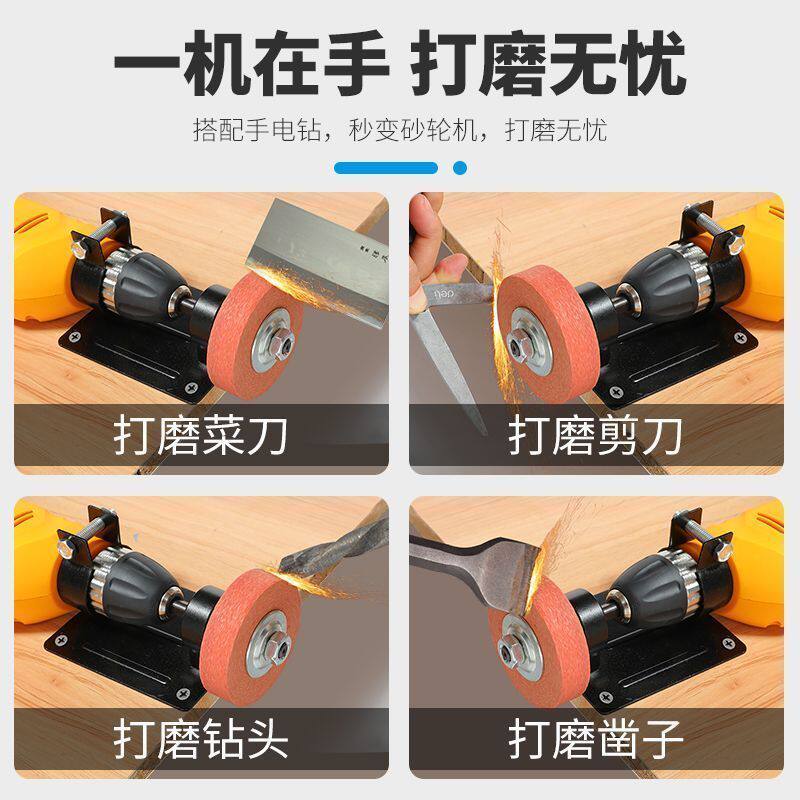 一机在手 打磨无忧

搭配手电钻，秒变砂轮机，打磨无忧

打磨菜刀

deli

打磨剪刀

打磨钻头

打磨凿子