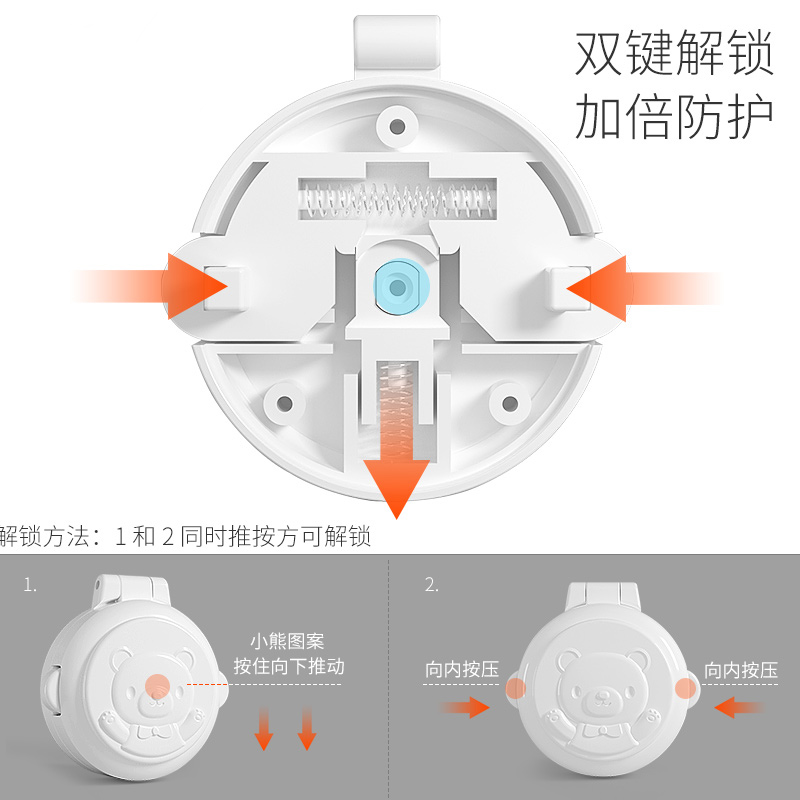 双键解锁
加倍防护

解锁方法：1 和 2 同时推按方可解锁

1.

小熊图案
按住向下推动

2.

向内按压

向内按压