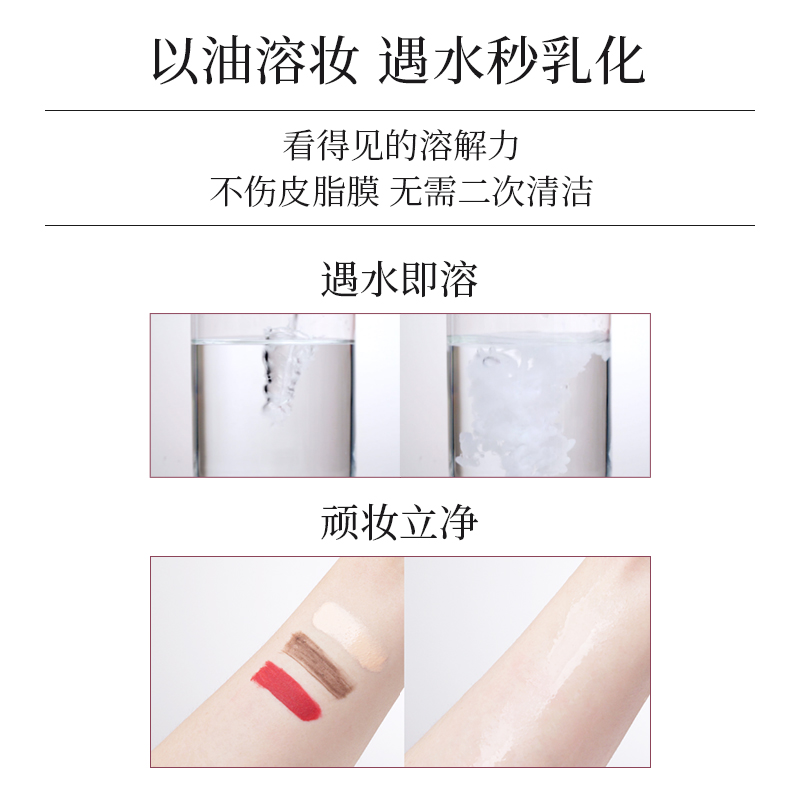 以油溶妆 遇水秒乳化

看得见的溶解力
不伤皮脂膜 无需二次清洁

遇水即溶

顽妆立净