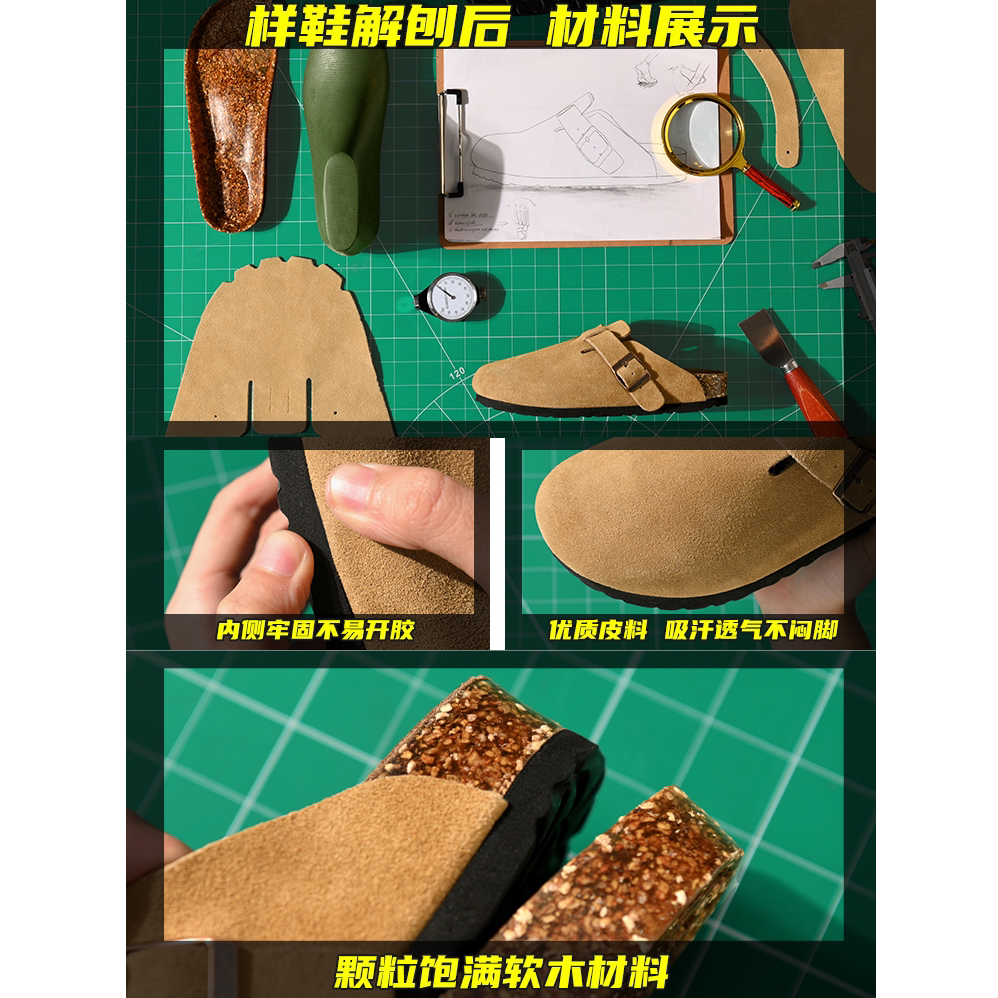 样鞋解刨后 材料展示

120

内侧牢固不易开胶

优质皮料 吸汗透气不闷脚

颗粒饱满软木材料