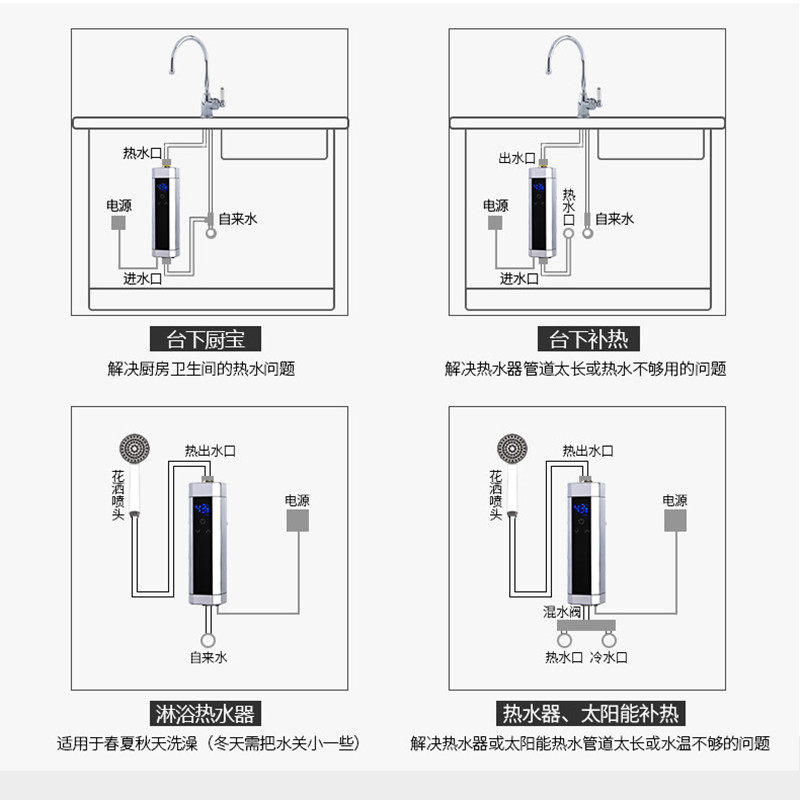 热水口
电源
自来水
进水口
台下厨宝
解决厨房卫生间的热水问题

出水口
电源
热水口
自来水
进水口
台下补热
解决热水器管道太长或热水不够用的问题

花洒喷头
热出水口
电源
自来水
淋浴热水器
适用于春夏秋天洗澡（冬天需把水关小一些）

花洒喷头
热出水口
电源
混水阀
热水口
冷水口
热水器、太阳能补热
解决热水器或太阳能热水管道太长或水温不够的问题