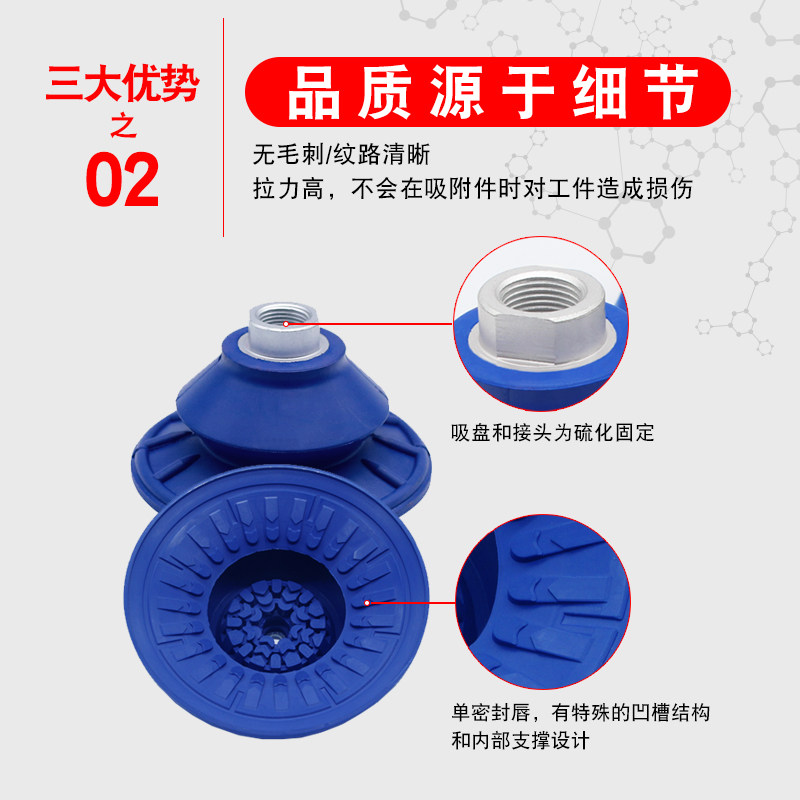 三大优势
之
02

品质源于细节

无毛刺/纹路清晰
拉力高，不会在吸附件时对工件造成损伤

吸盘和接头为硫化固定

单密封唇，有特殊的凹槽结构和内部支撑设计