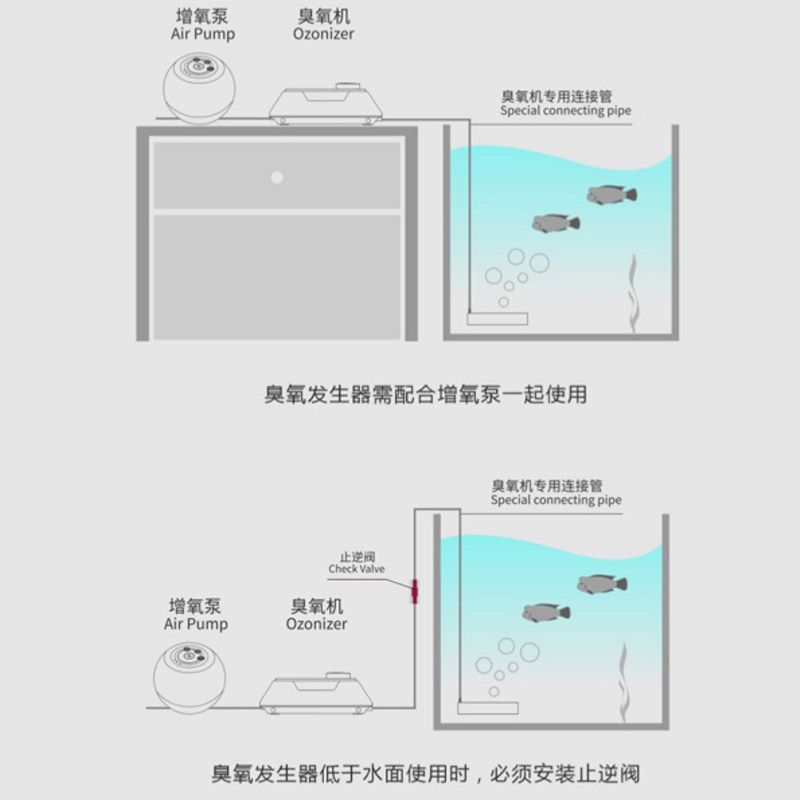 增氧泵
Air Pump

臭氧机
Ozonizer

臭氧机专用连接管
Special connecting pipe

臭氧发生器需配合增氧泵一起使用

臭氧机专用连接管
Special connecting pipe

止逆阀
Check Valve

增氧泵
Air Pump

臭氧机
Ozonizer

臭氧发生器低于水面使用时，必须安装止逆阀