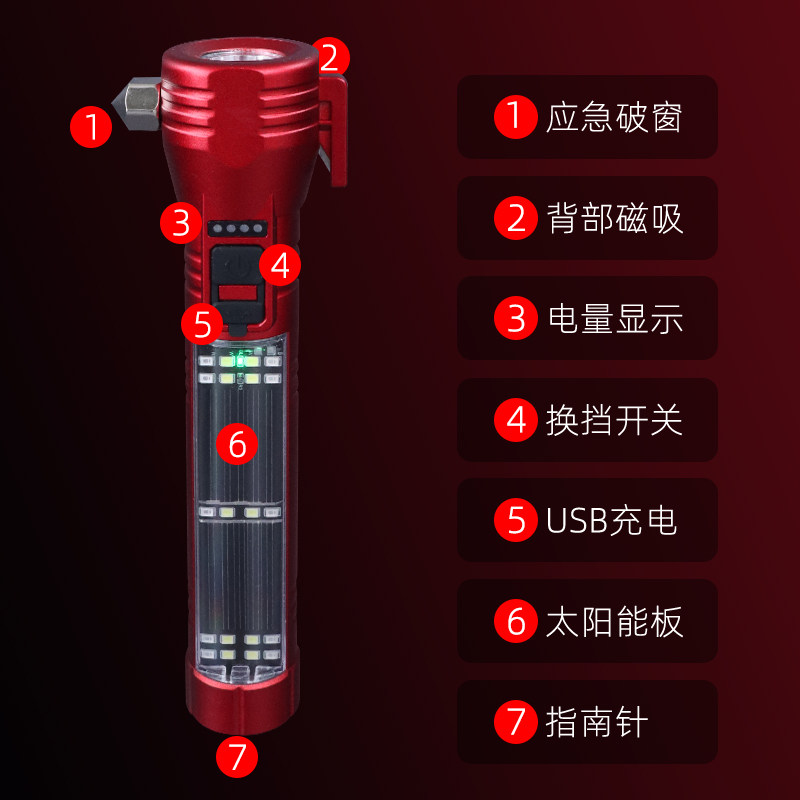 1
2
3
4
5
6
7

1 应急破窗
2 背部磁吸
3 电量显示
4 换挡开关
5 USB充电
6 太阳能板
7 指南针