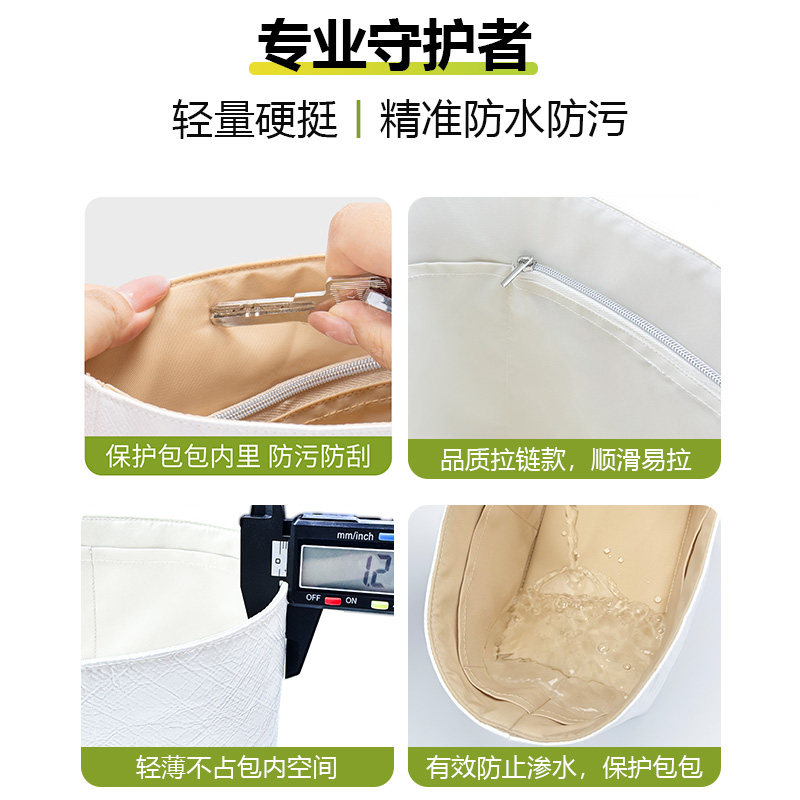 专业守护者

轻量硬挺 | 精准防水防污

保护包包内里 防污防刮

品质拉链款，顺滑易拉

mm/inch

1.2

OFF ON

轻薄不占包内空间

有效防止渗水，保护包包