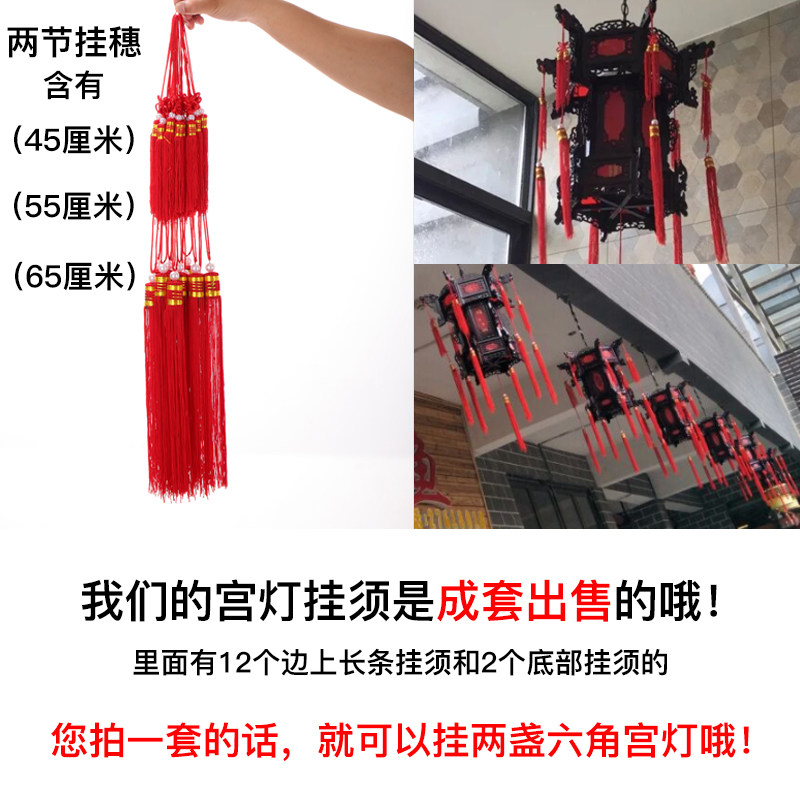 两节挂穗
含有
(45厘米)
(55厘米)
(65厘米)

我们的宫灯挂须是成套出售的哦!

里面有12个边上长条挂须和2个底部挂须的

您拍一套的话，就可以挂两盏六角宫灯哦!