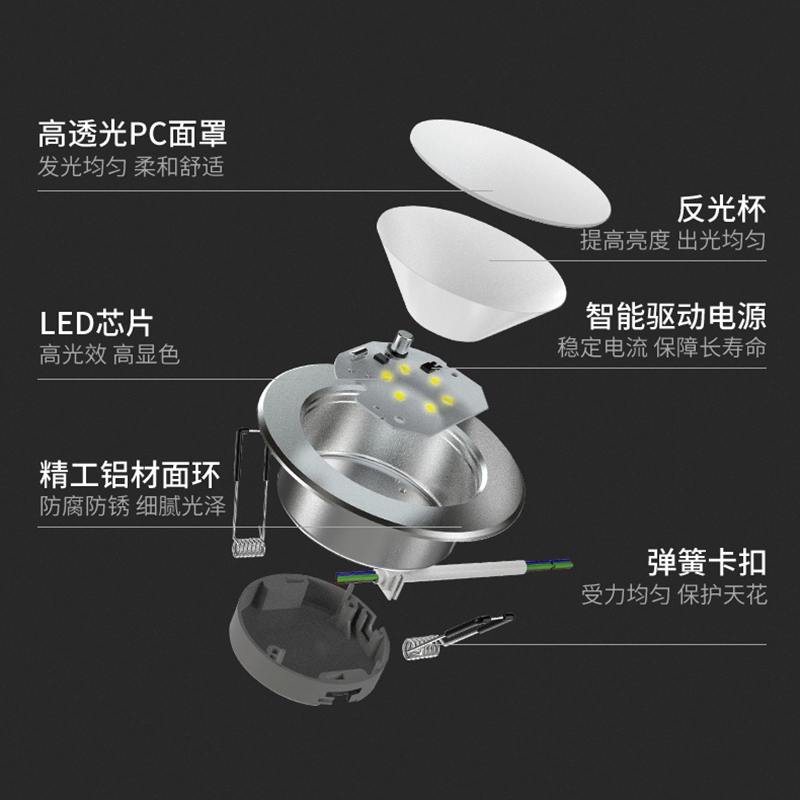 高透光PC面罩
发光均匀 柔和舒适

反光杯
提高亮度 出光均匀

LED芯片
高光效 高显色

智能驱动电源
稳定电流 保障长寿命

精工铝材面环
防腐防锈 细腻光泽

弹簧卡扣
受力均匀 保护天花