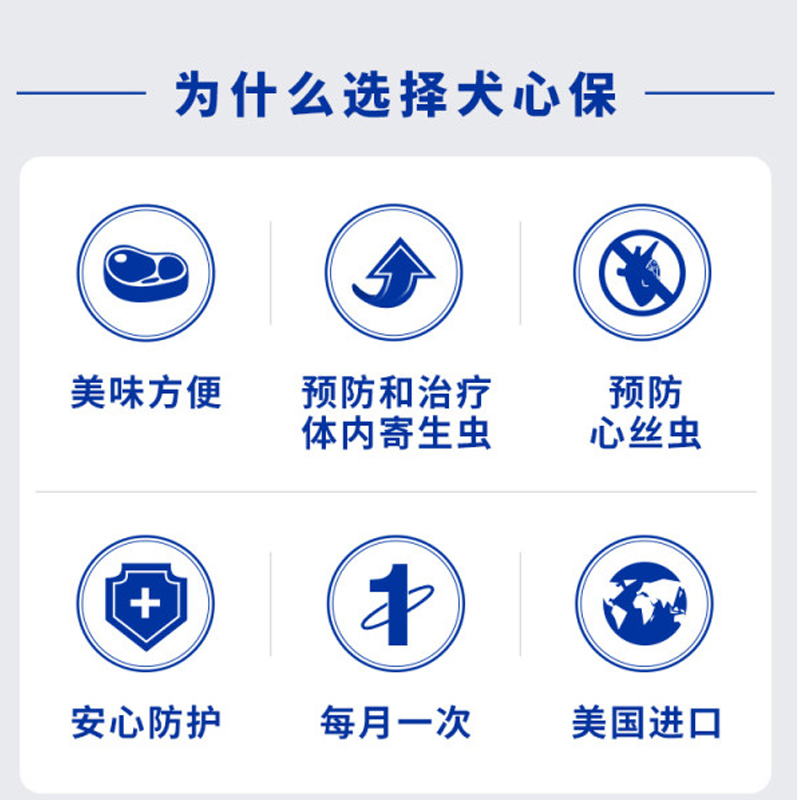 为什么选择犬心保

美味方便

预防和治疗
体内寄生虫

预防
心丝虫

安心防护

每月一次

美国进口