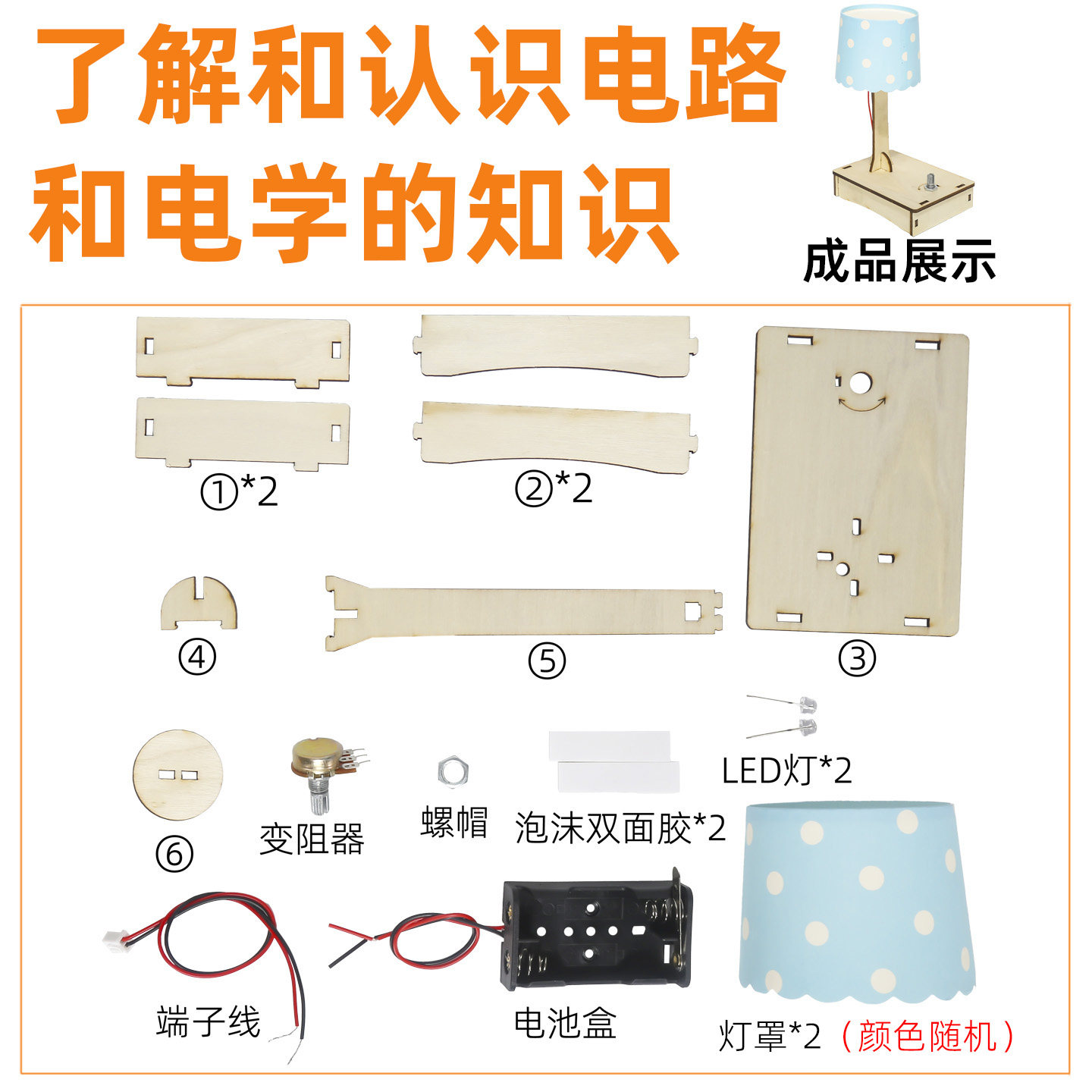 了解和认识电路
和电学的知识

成品展示

①*2

②*2

④

⑤

③

LED灯*2

⑥

变阻器

螺帽

泡沫双面胶*2

端子线

电池盒

灯罩*2（颜色随机）