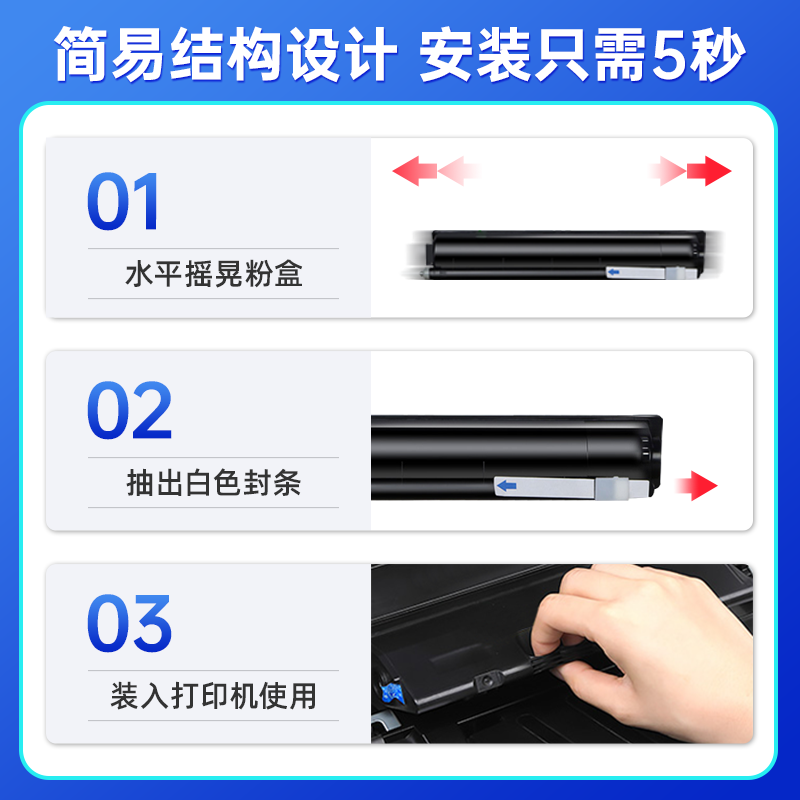 简易结构设计 安装只需5秒

01

水平摇晃粉盒

02

抽出白色封条

03

装入打印机使用