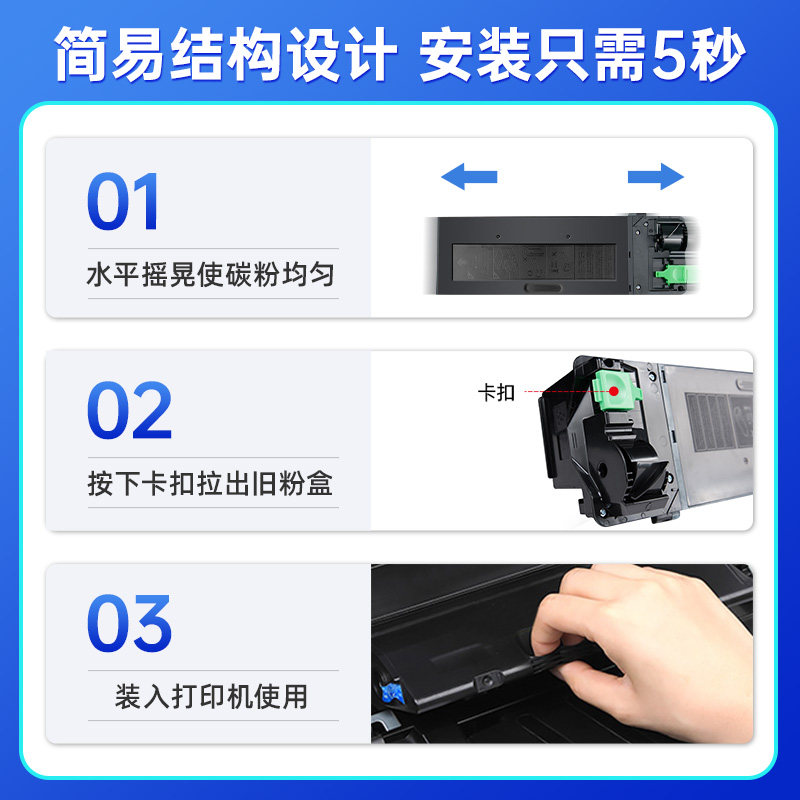 简易结构设计 安装只需5秒

01
水平摇晃使碳粉均匀

02
按下卡扣拉出旧粉盒

卡扣

03
装入打印机使用