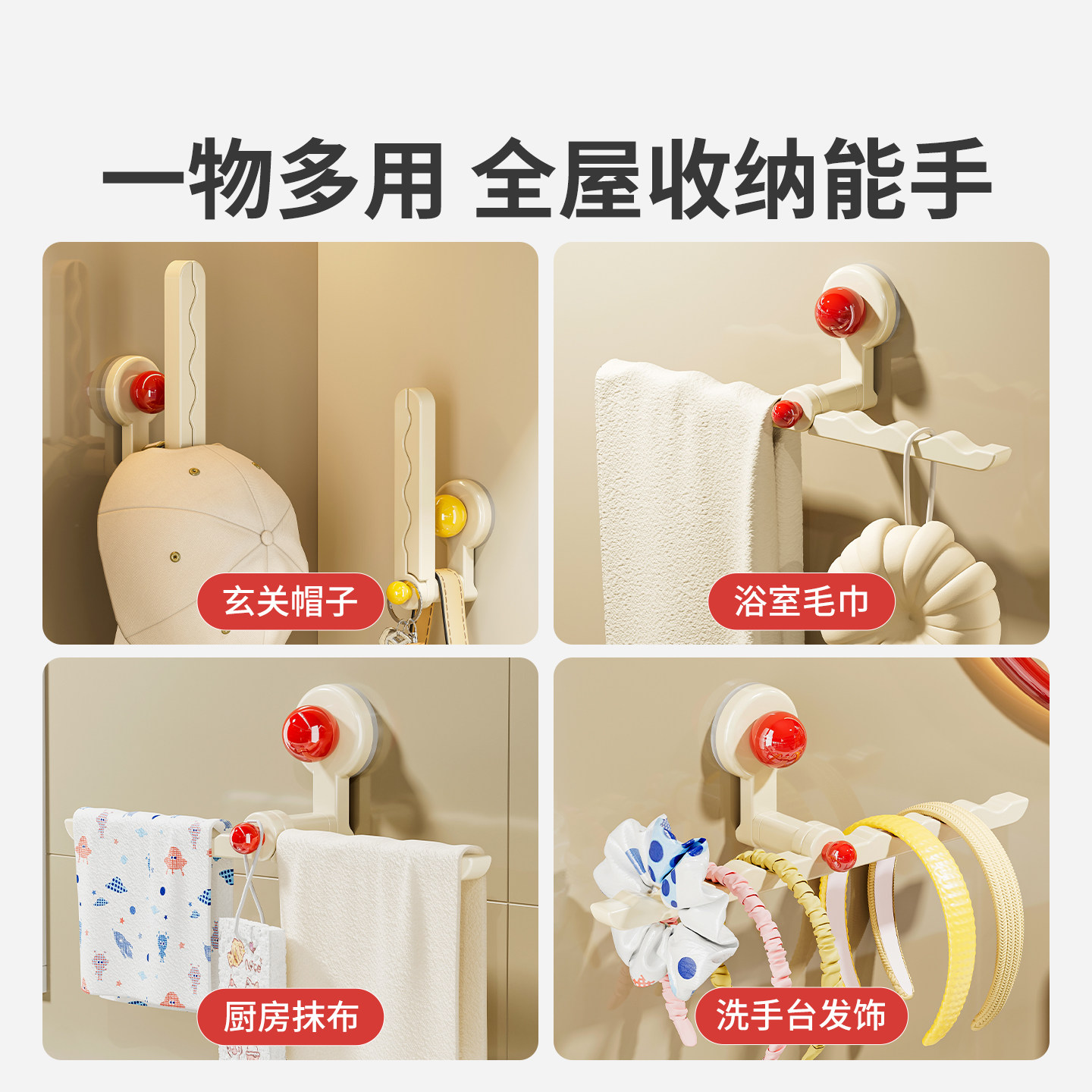 一物多用 全屋收纳能手

玄关帽子

浴室毛巾

厨房抹布

洗手台发饰