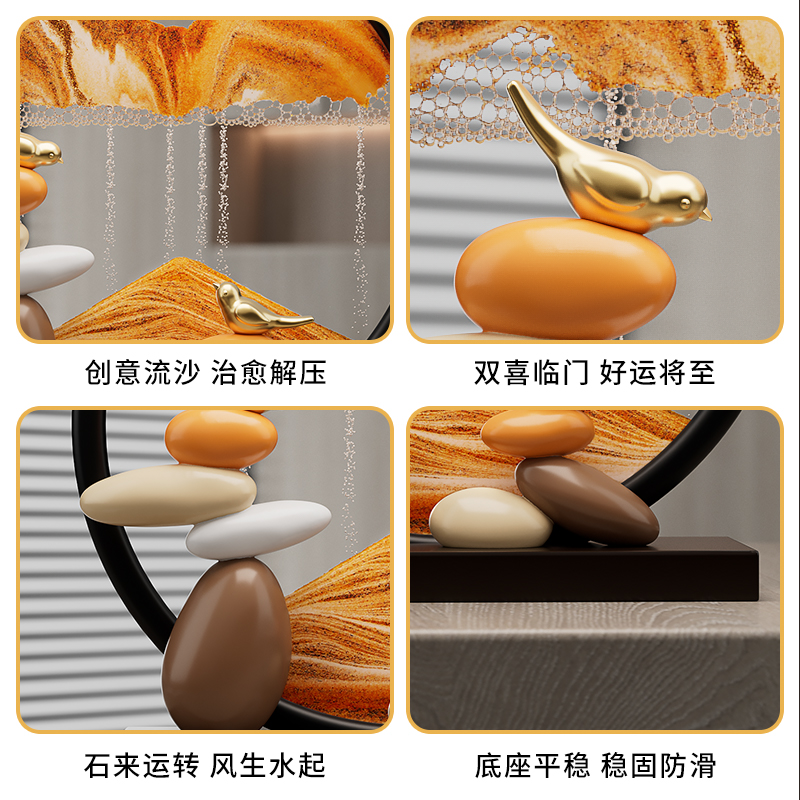 创意流沙 治愈解压

双喜临门 好运将至

石来运转 风生水起

底座平稳 稳固防滑