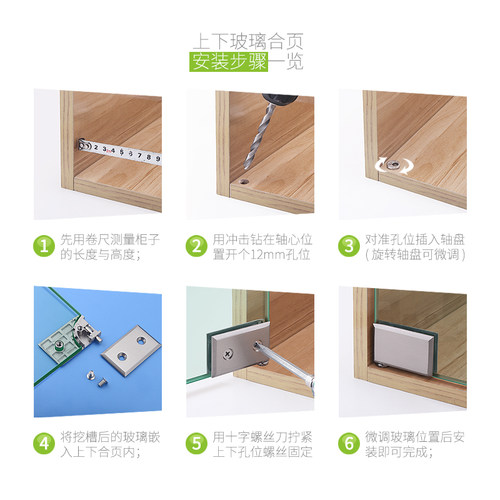 上下玻璃合页
安装步骤一览

2 3 4 5 6 7 8 9

1 先用卷尺测量柜子的长度与高度；

2 用冲击钻在轴心位置开个12mm孔位

3 对准孔位插入轴盘（旋转轴盘可微调）

4 将挖槽后的玻璃嵌入上下合页内；

5 用十字螺丝刀拧紧上下孔位螺丝固定

6 微调玻璃位置后安装即可完成；