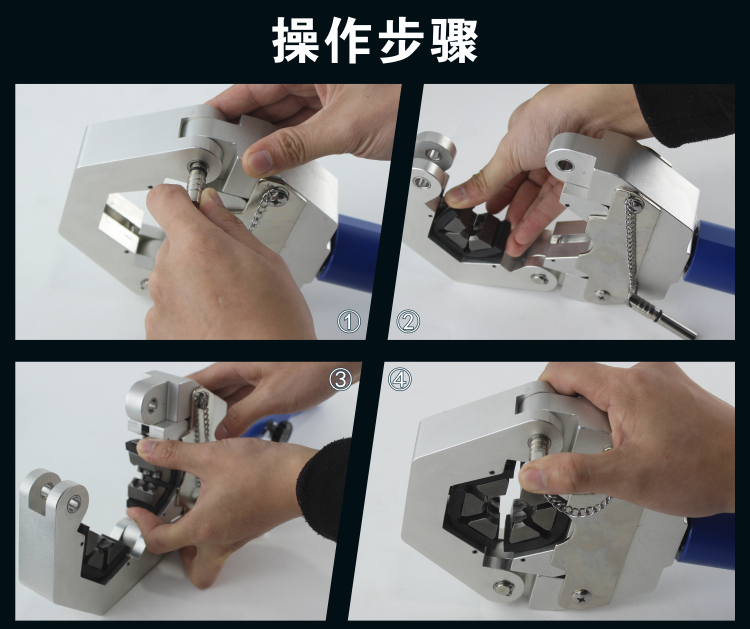 操作步骤

①

②

③

④