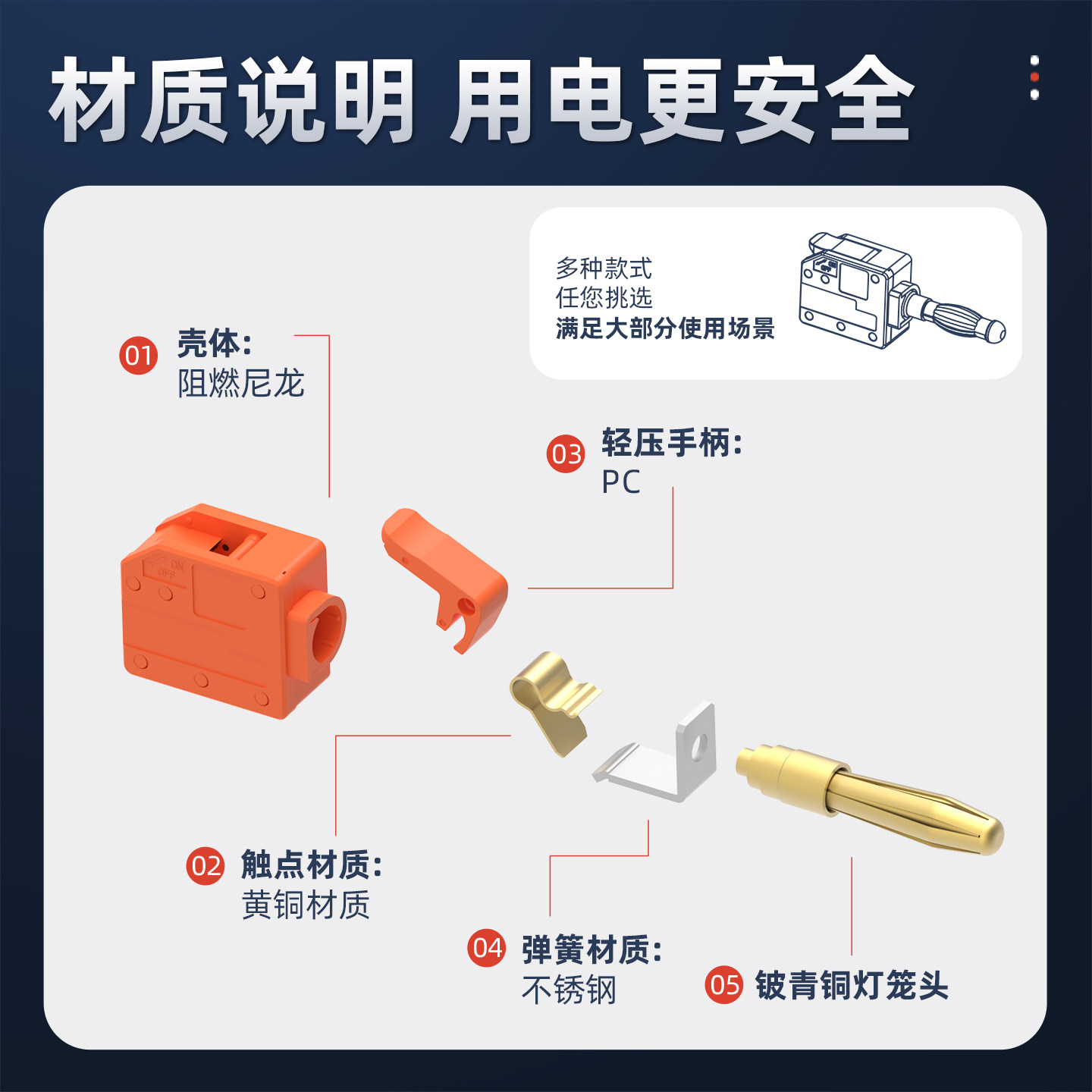 材质说明 用电更安全

多种款式
任您挑选
满足大部分使用场景

01 壳体:
阻燃尼龙

03 轻压手柄:
PC

ON
OFF

02 触点材质:
黄铜材质

04 弹簧材质:
不锈钢

05 铍青铜灯笼头